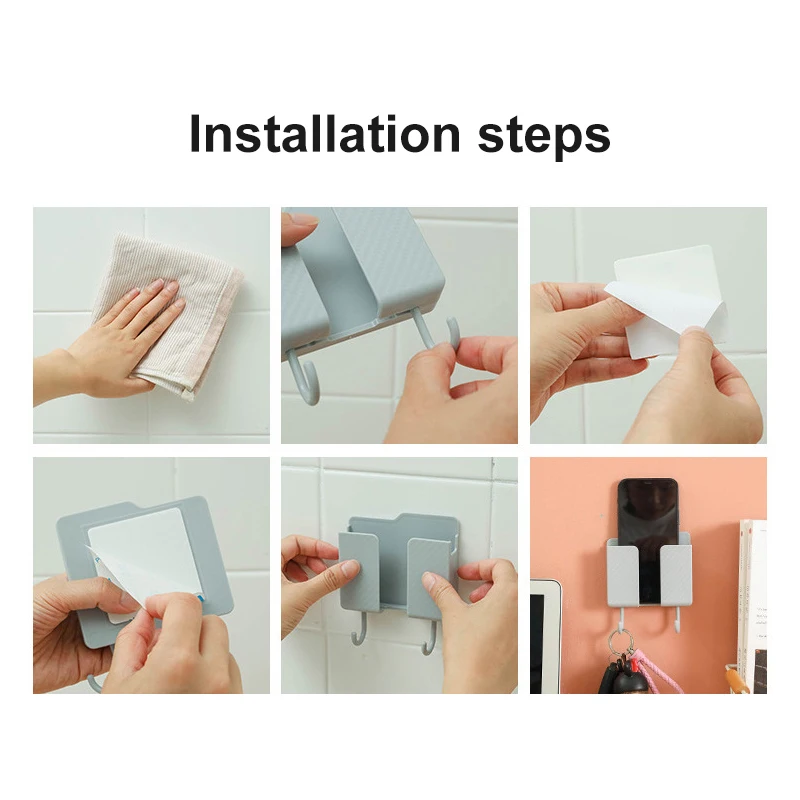 Installation steps