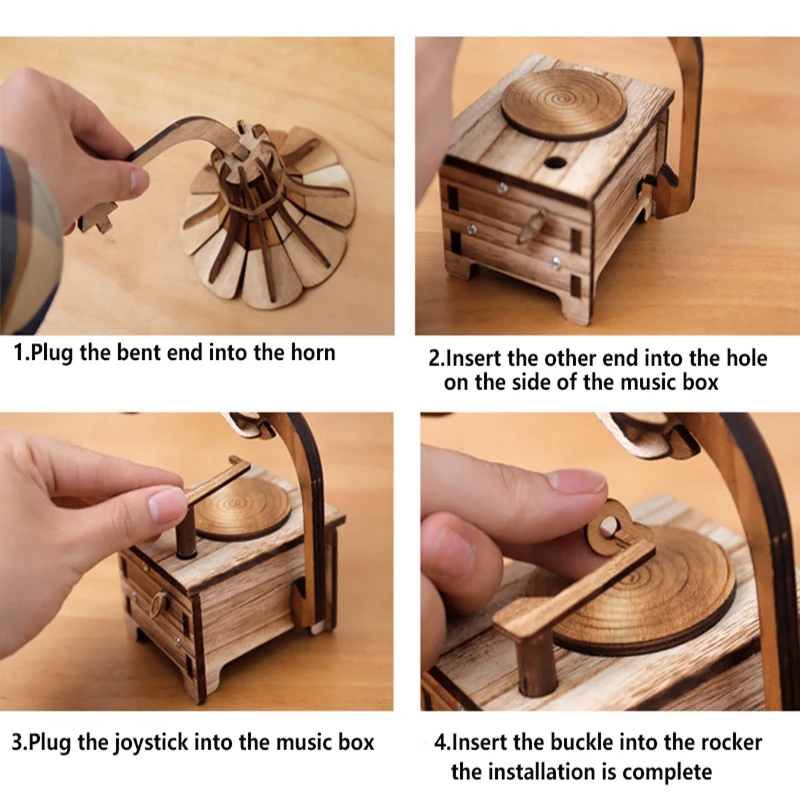 1.Plug the bent end into the horn

2.Insert the other end into the hole on the side of the music box

3.Plug the joystick into the music box

4.Insert the buckle into the rocker the installation is complete