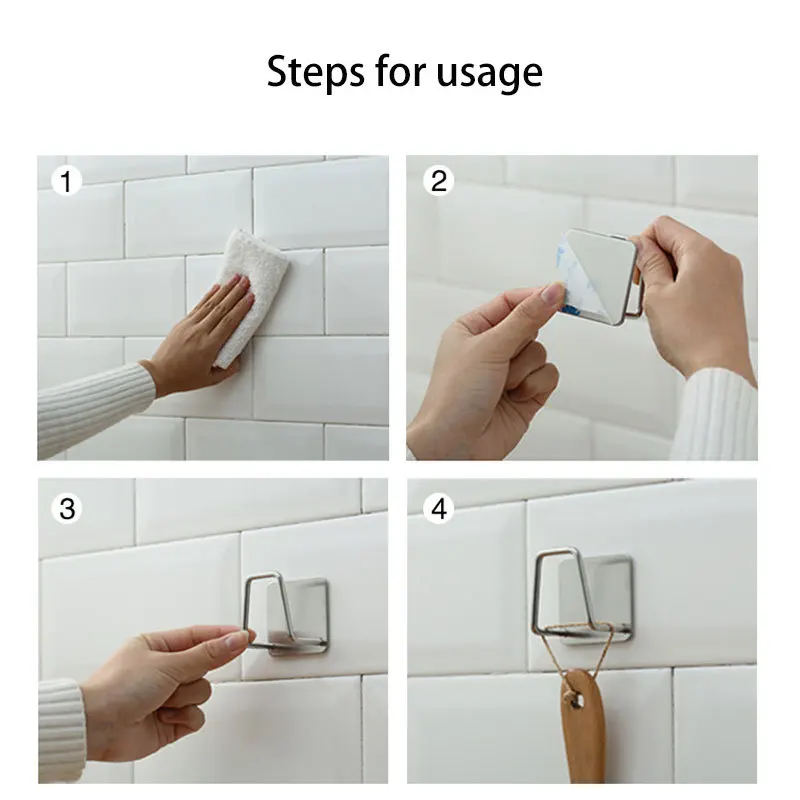 Steps for usage

1

2

3

4