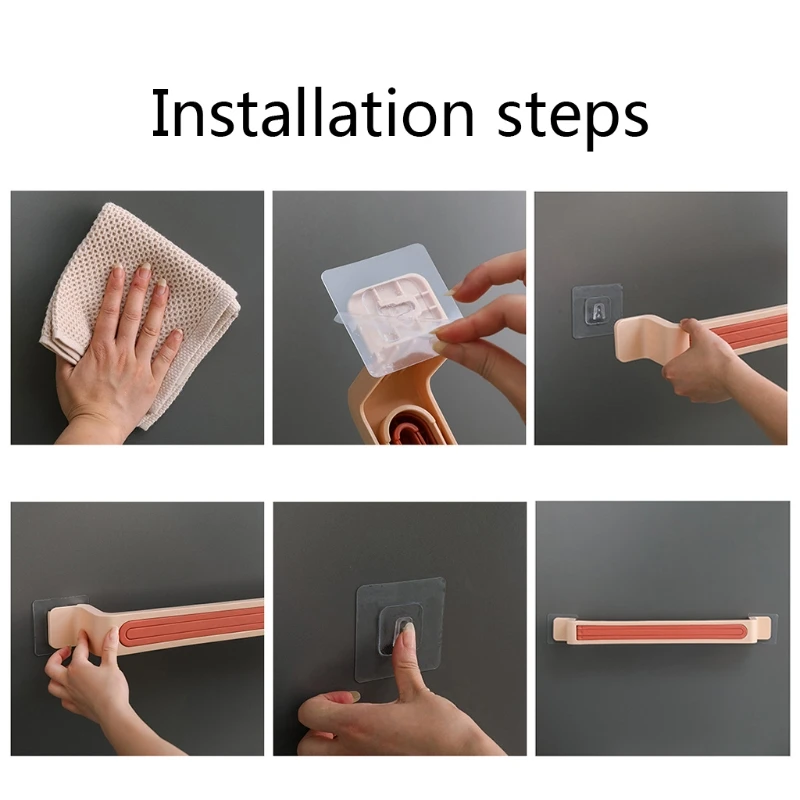 Installation steps