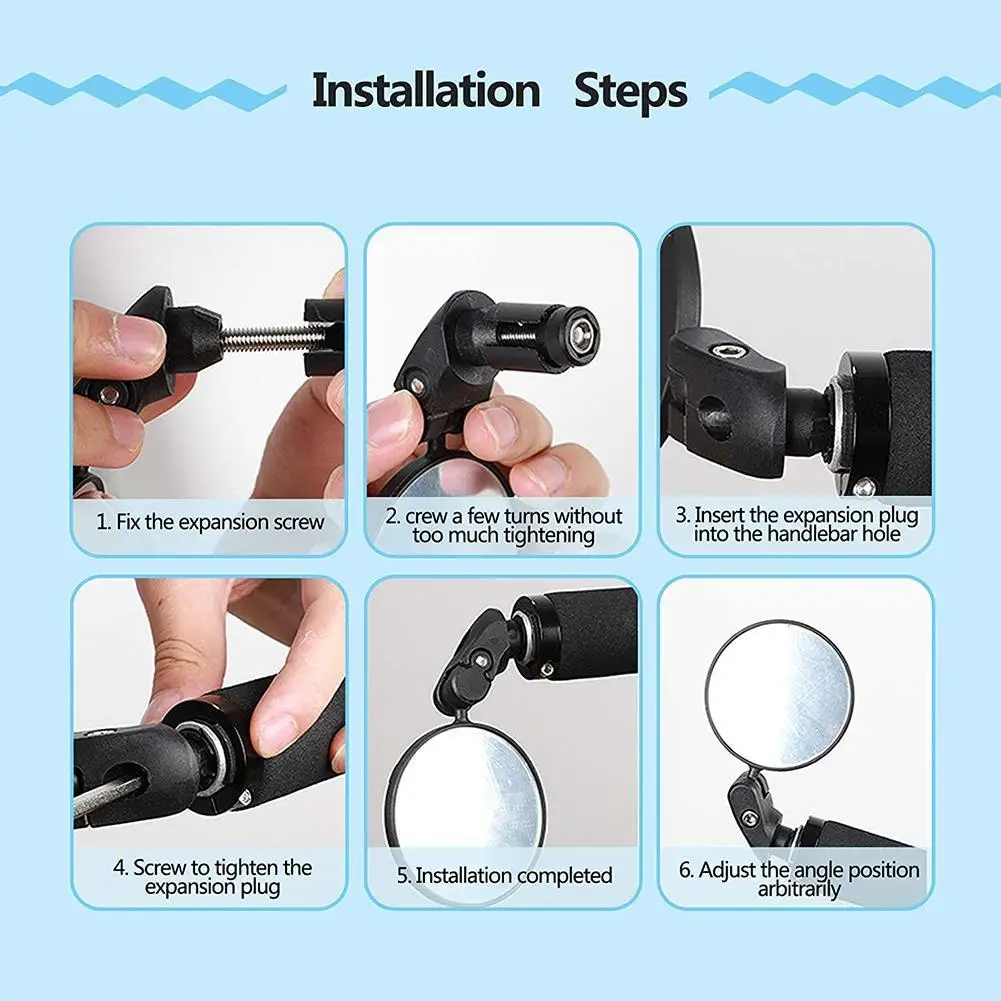 Installation Steps

1. Fix the expansion screw

2. crew a few turns without too much tightening

3. Insert the expansion plug into the handlebar hole

4. Screw to tighten the expansion plug

5. Installation completed

6. Adjust the angle position arbitrarily