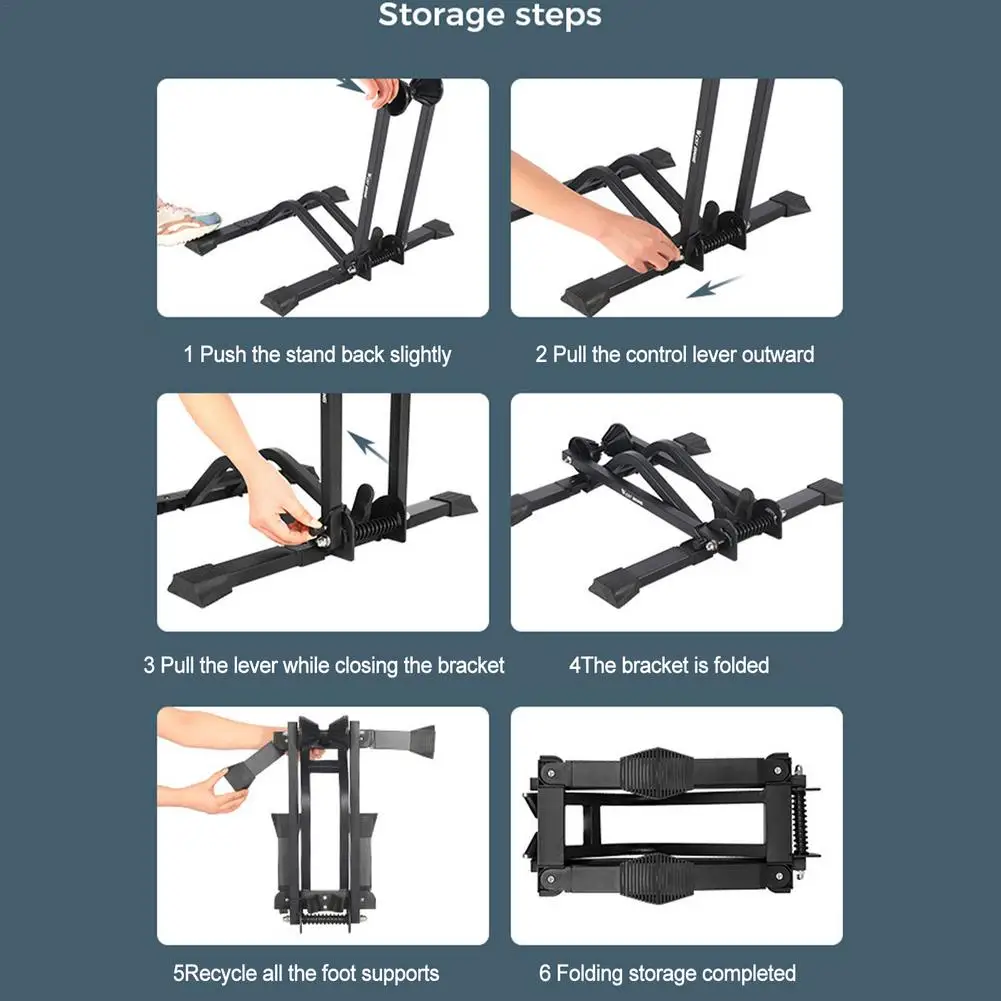 Storage steps

1 Push the stand back slightly

2 Pull the control lever outward

3 Pull the lever while closing the bracket

4The bracket is folded

5Recycle all the foot supports

6 Folding storage completed