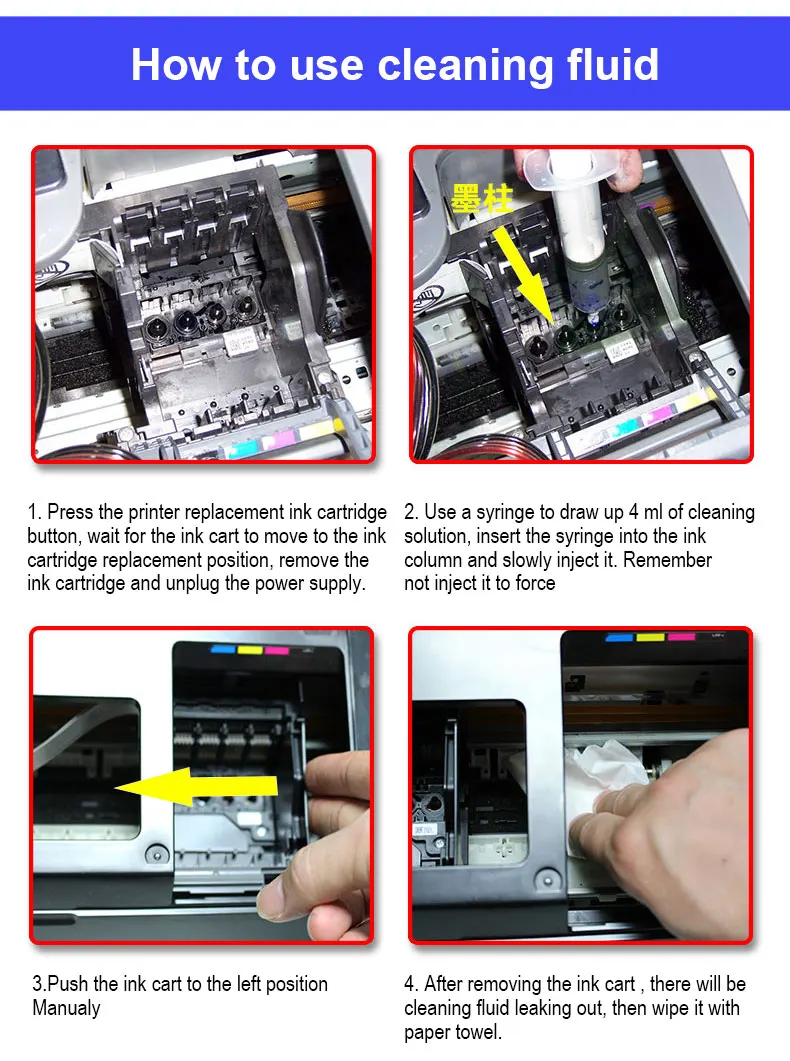 How to use cleaning fluid

墨柱

1. Press the printer replacement ink cartridge button, wait for the ink cart to move to the ink cartridge replacement position, remove the ink cartridge and unplug the power supply.

2. Use a syringe to draw up 4 ml of cleaning solution, insert the syringe into the ink column and slowly inject it. Remember not inject it to force

3.Push the ink cart to the left position Manualy

4. After removing the ink cart , there will be cleaning fluid leaking out, then wipe it with paper towel.