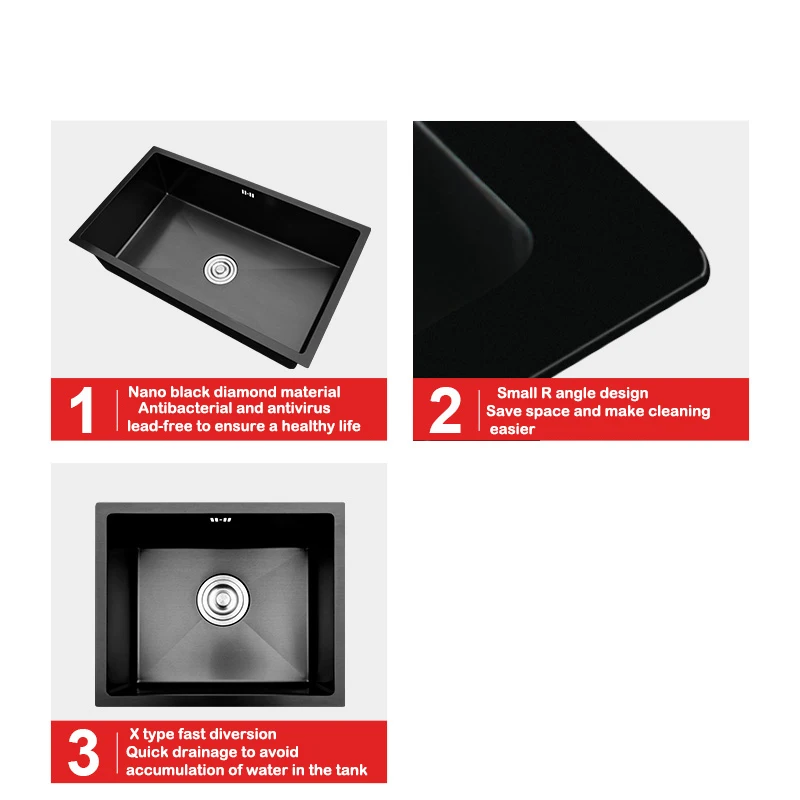 1
Nano black diamond material
Antibacterial and antivirus
lead-free to ensure a healthy life

2
Small R angle design
Save space and make cleaning easier

3
X type fast diversion
Quick drainage to avoid accumulation of water in the tank