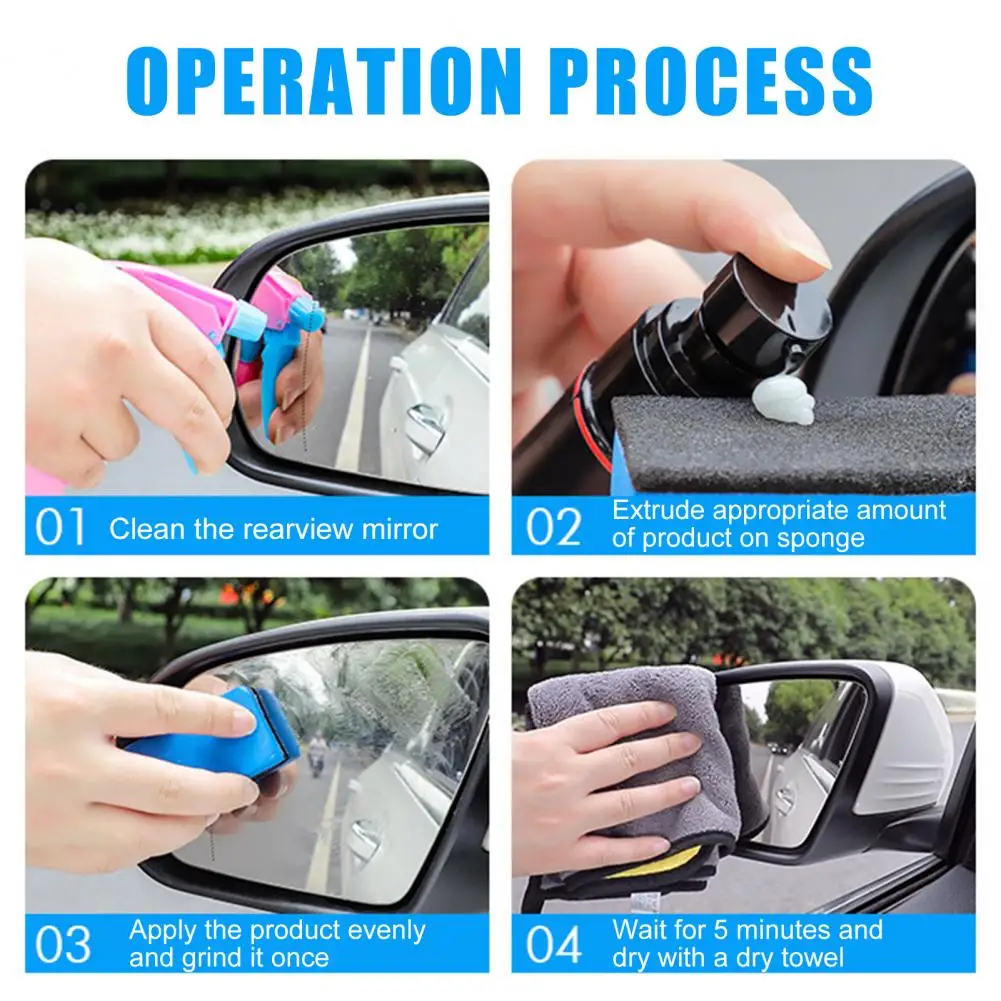 OPERATION PROCESS

01 Clean the rearview mirror

02 Extrude appropriate amount of product on sponge

03 Apply the product evenly and grind it once

04 Wait for 5 minutes and dry with a dry towel