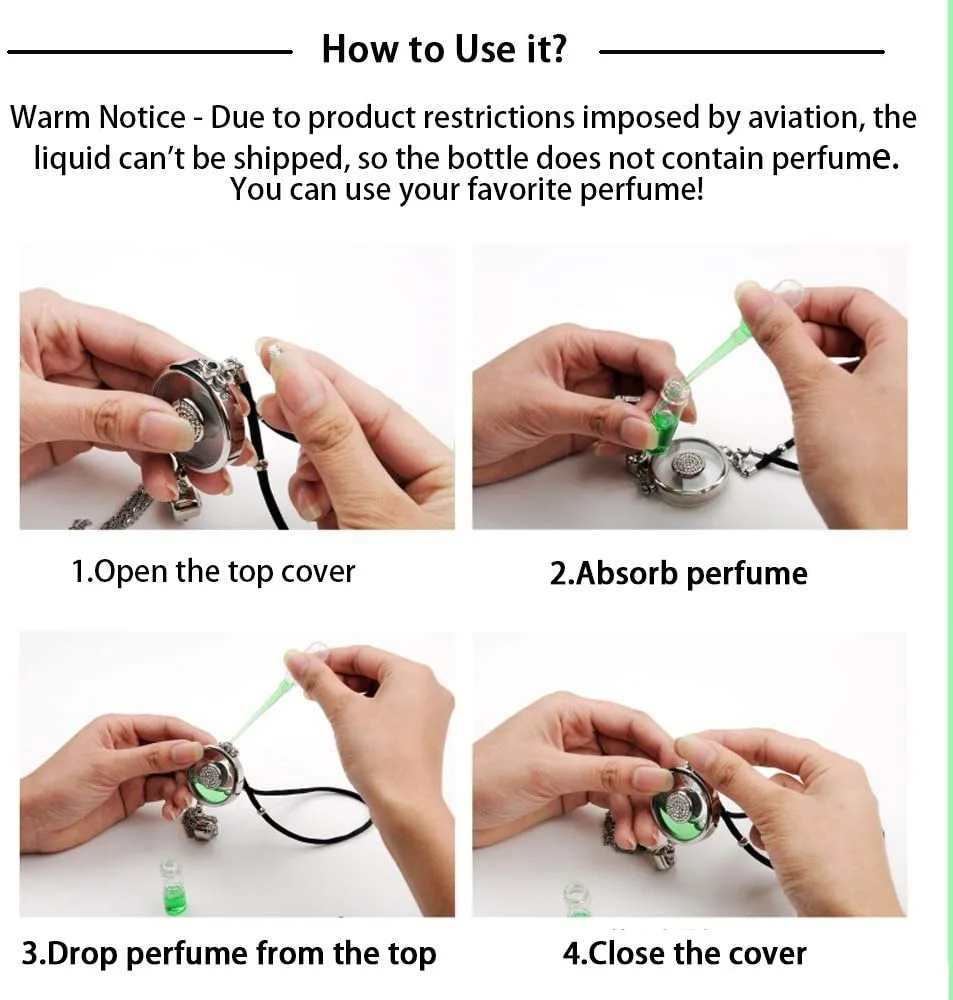 How to Use it?

Warm Notice - Due to product restrictions imposed by aviation, the liquid can't be shipped, so the bottle does not contain perfume. You can use your favorite perfume!

1.Open the top cover

2.Absorb perfume

3.Drop perfume from the top

4.Close the cover