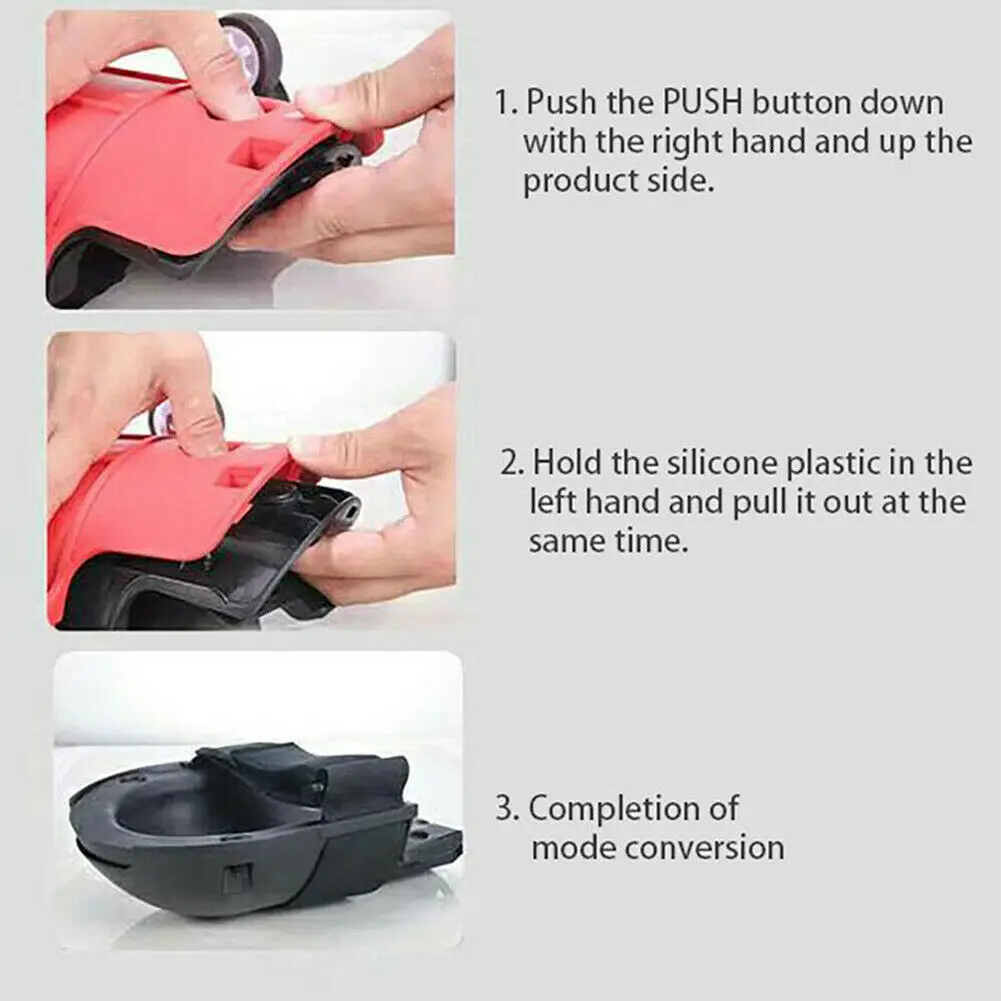 1. Push the PUSH button down with the right hand and up the product side.

2. Hold the silicone plastic in the left hand and pull it out at the same time.

3. Completion of mode conversion