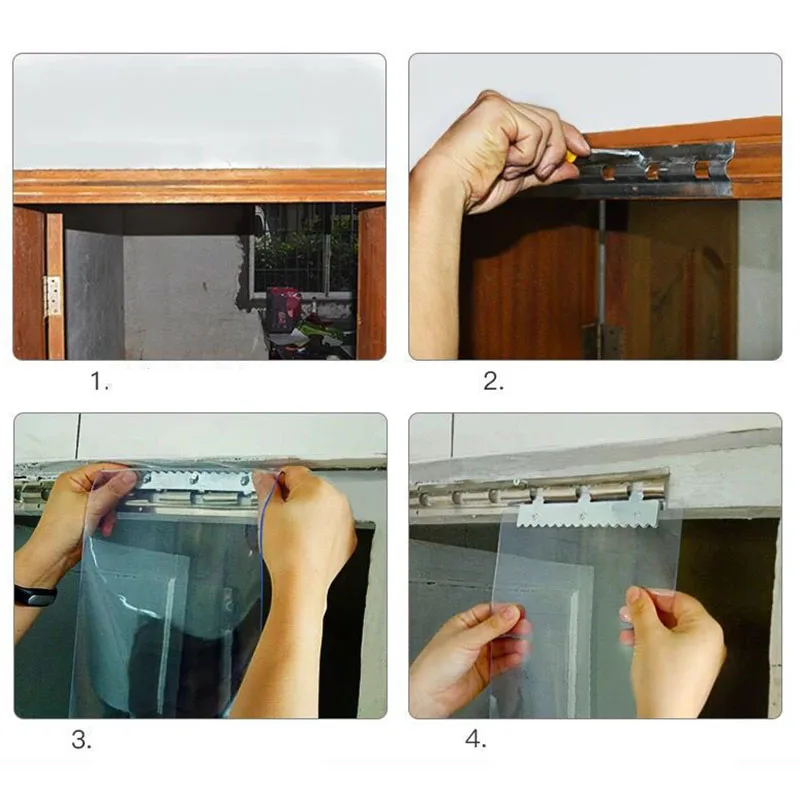 1.

2.

3.

4.