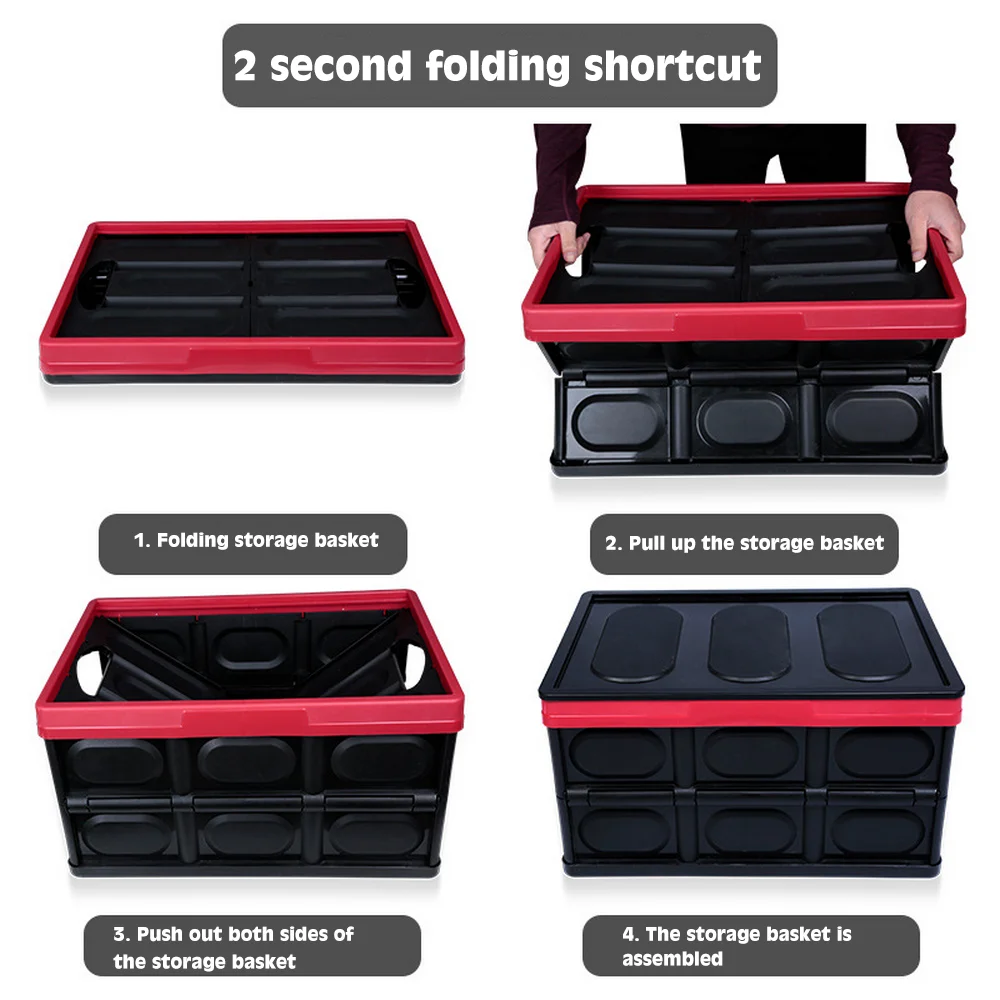 2 second folding shortcut

1. Folding storage basket

2. Pull up the storage basket

3. Push out both sides of the storage basket

4. The storage basket is assembled