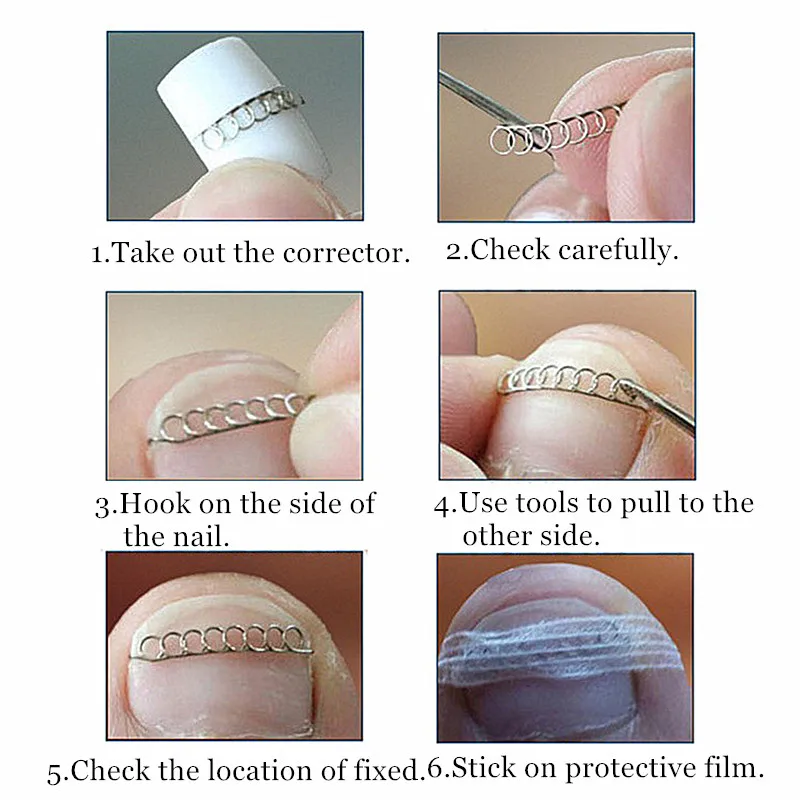 1.Take out the corrector.

2.Check carefully.

3.Hook on the side of the nail.

4.Use tools to pull to the other side.

5.Check the location of fixed.

6.Stick on protective film.