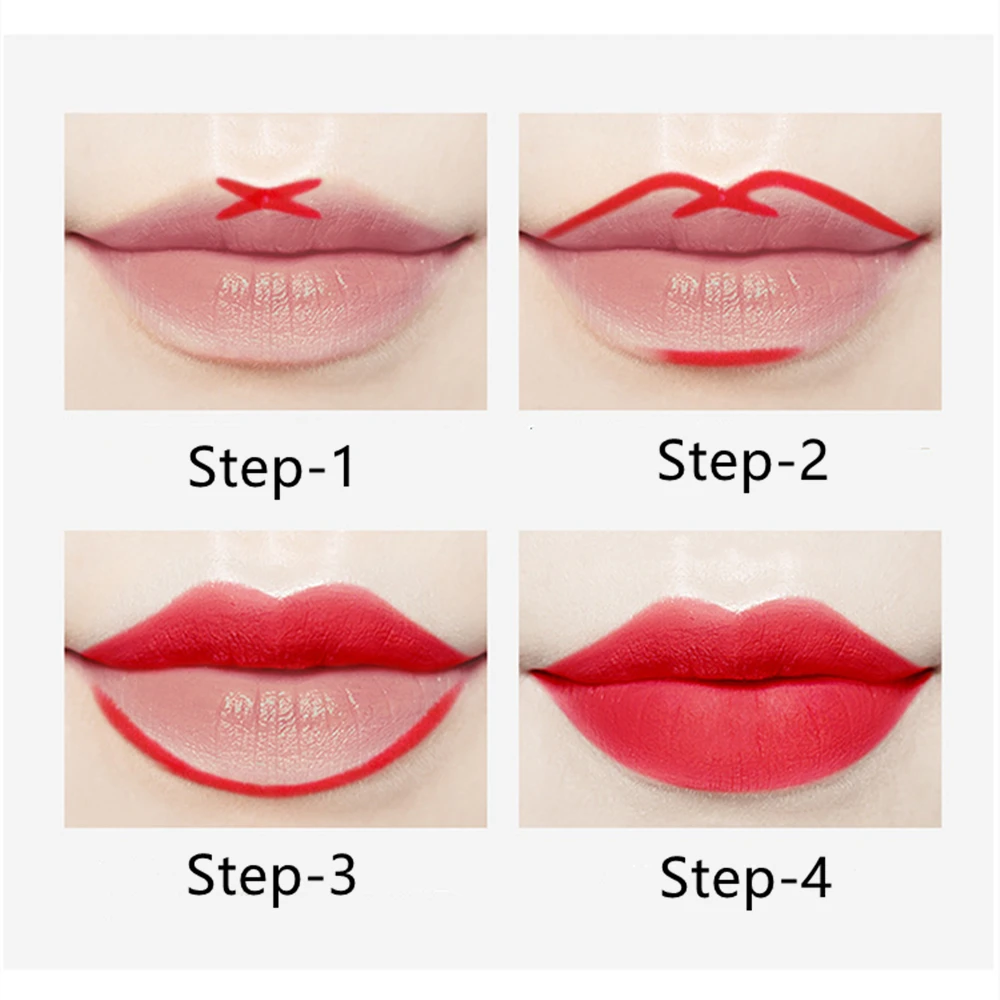 Step-1

Step-2

Step-3

Step-4