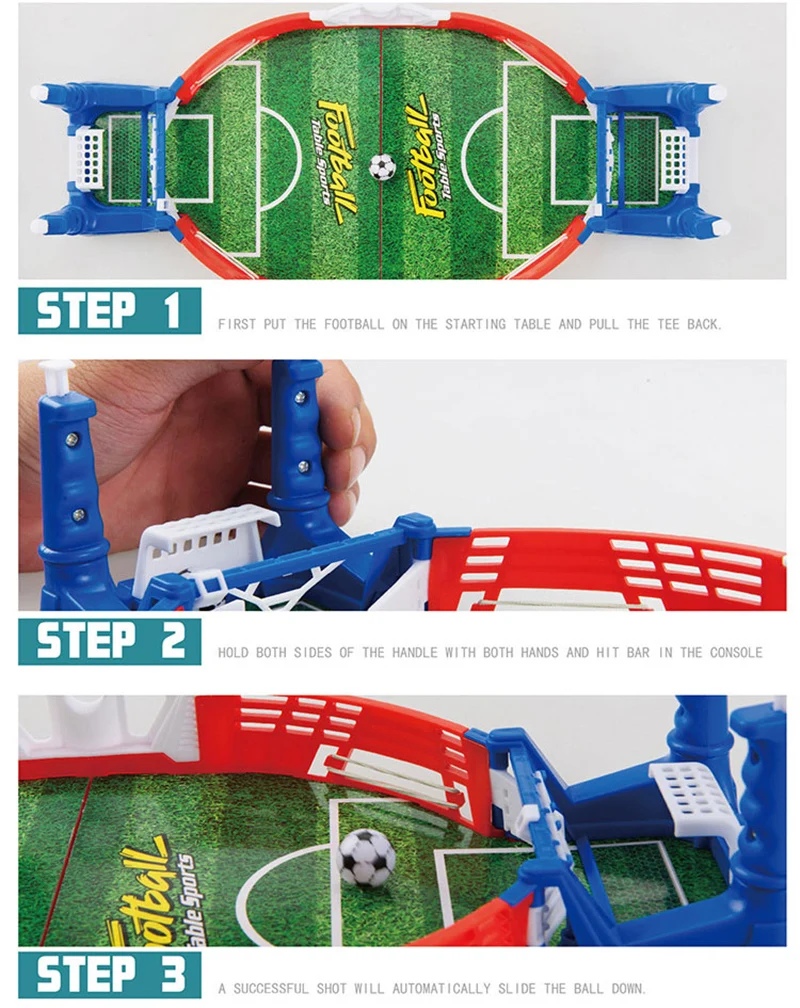 Football
Table Sports

Football
Table Sports

STEP 1

FIRST PUT THE FOOTBALL ON THE STARTING TABLE AND PULL THE TEE BACK.

STEP 2

HOLD BOTH SIDES OF THE HANDLE WITH BOTH HANDS AND HIT BAR IN THE CONSOLE

Football
Table Sports

STEP 3

A SUCCESSFUL SHOT WILL AUTOMATICALLY SLIDE THE BALL DOWN.