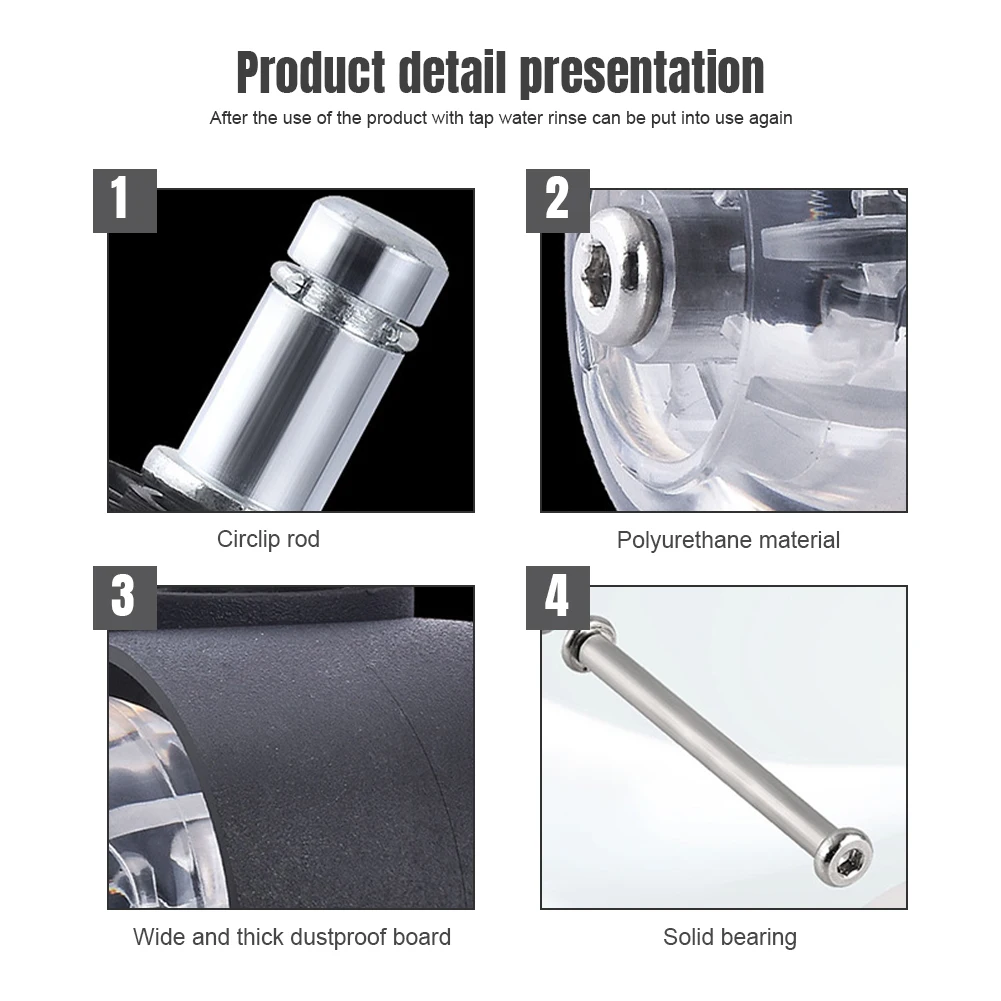 Product detail presentation

After the use of the product with tap water rinse can be put into use again

1

Circlip rod

2

Polyurethane material

3

Wide and thick dustproof board

4

Solid bearing