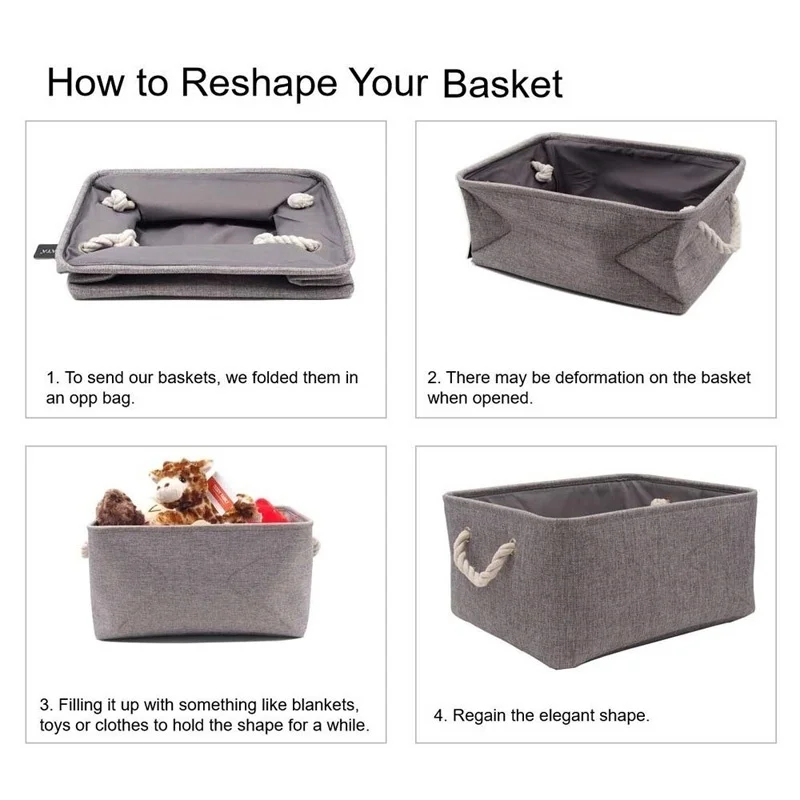 How to Reshape Your Basket

1. To send our baskets, we folded them in an opp bag.

2. There may be deformation on the basket when opened.

3. Filling it up with something like blankets, toys or clothes to hold the shape for a while.

4. Regain the elegant shape.