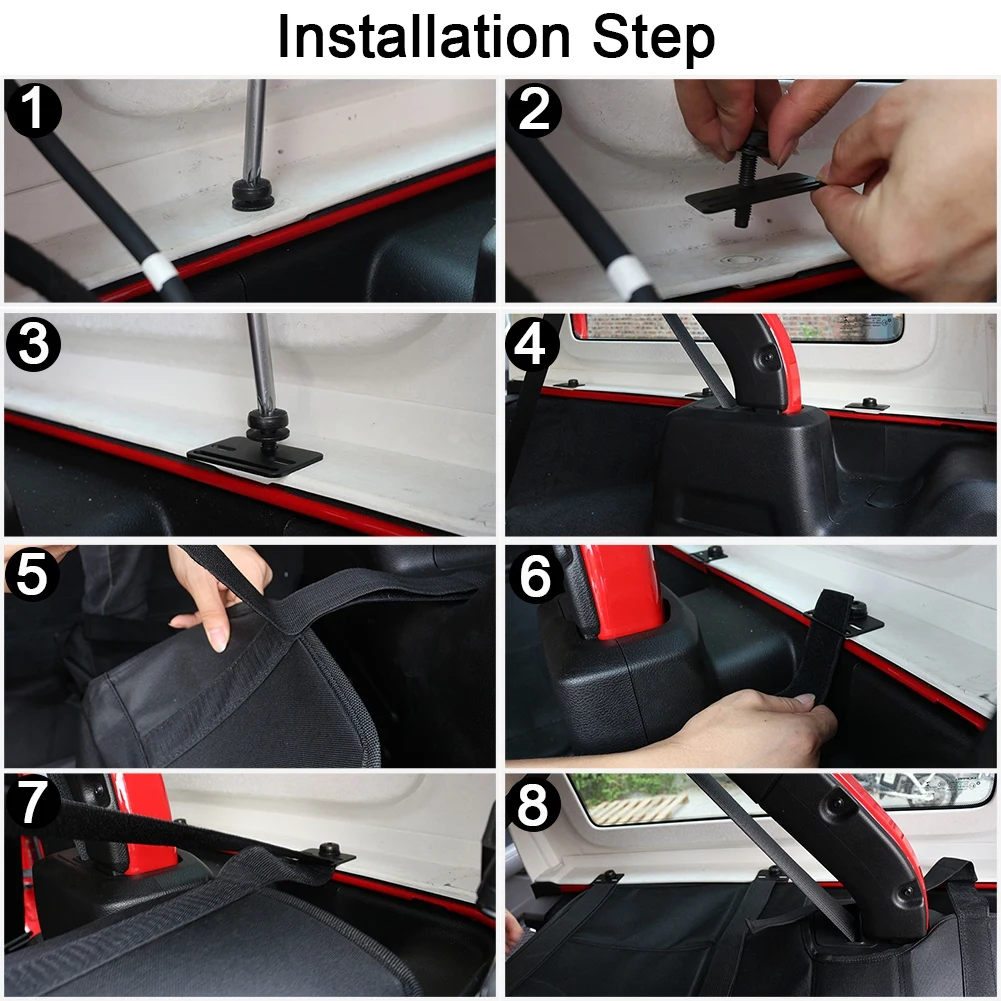 Installation Step

1

2

3

4

5

6

7

8