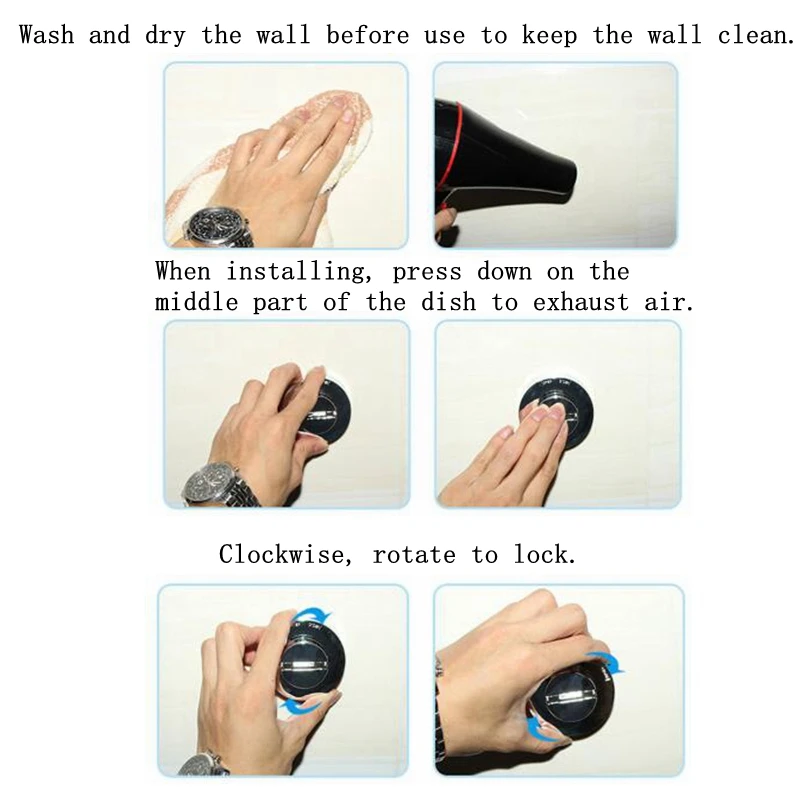 Wash and dry the wall before use to keep the wall clean.

When installing, press down on the middle part of the dish to exhaust air.

Clockwise, rotate to lock.