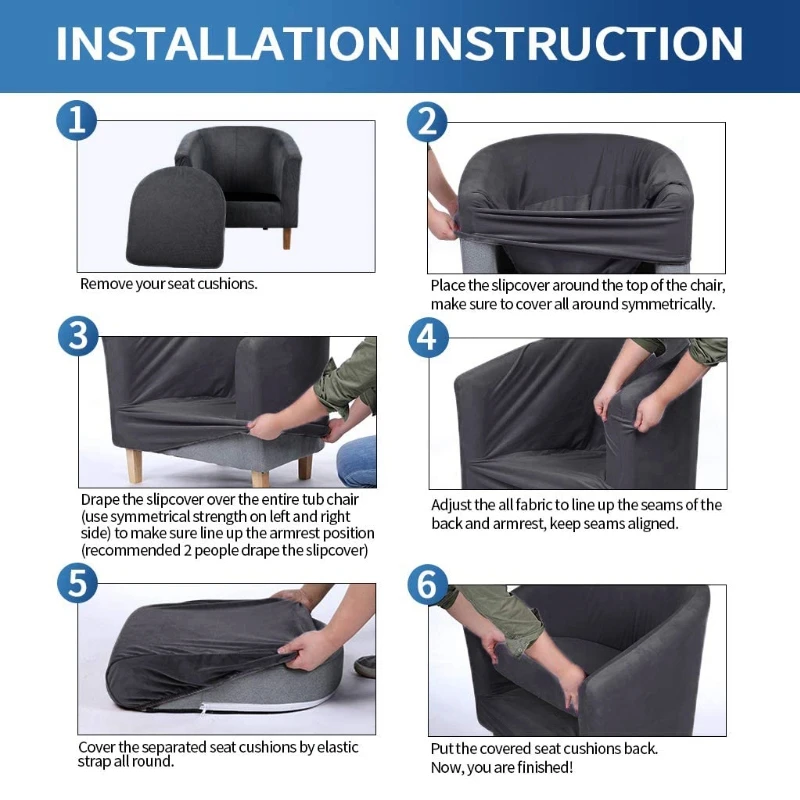 INSTALLATION INSTRUCTION

1

Remove your seat cushions.

2

Place the slipcover around the top of the chair, make sure to cover all around symmetrically.

3

Drape the slipcover over the entire tub chair (use symmetrical strength on left and right side) to make sure line up the armrest position (recommended 2 people drape the slipcover)

4

Adjust the all fabric to line up the seams of the back and armrest, keep seams aligned.

5

Cover the separated seat cushions by elastic strap all round.

6

Put the covered seat cushions back. Now, you are finished!