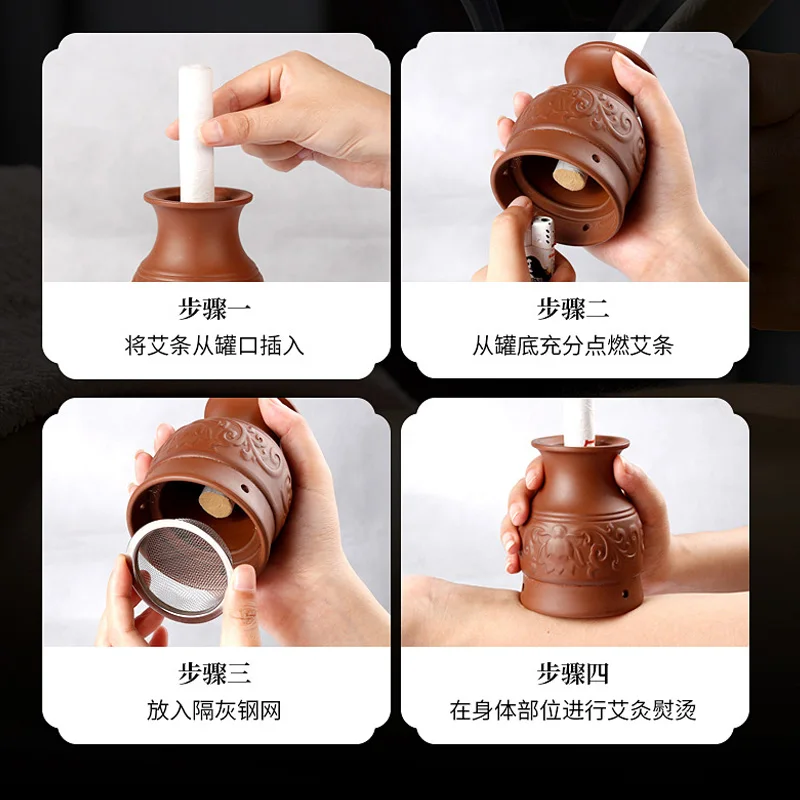 步骤一
将艾条从罐口插入

步骤二
从罐底充分点燃艾条

步骤三
放入隔灰钢网

步骤四
在身体部位进行艾灸熨烫