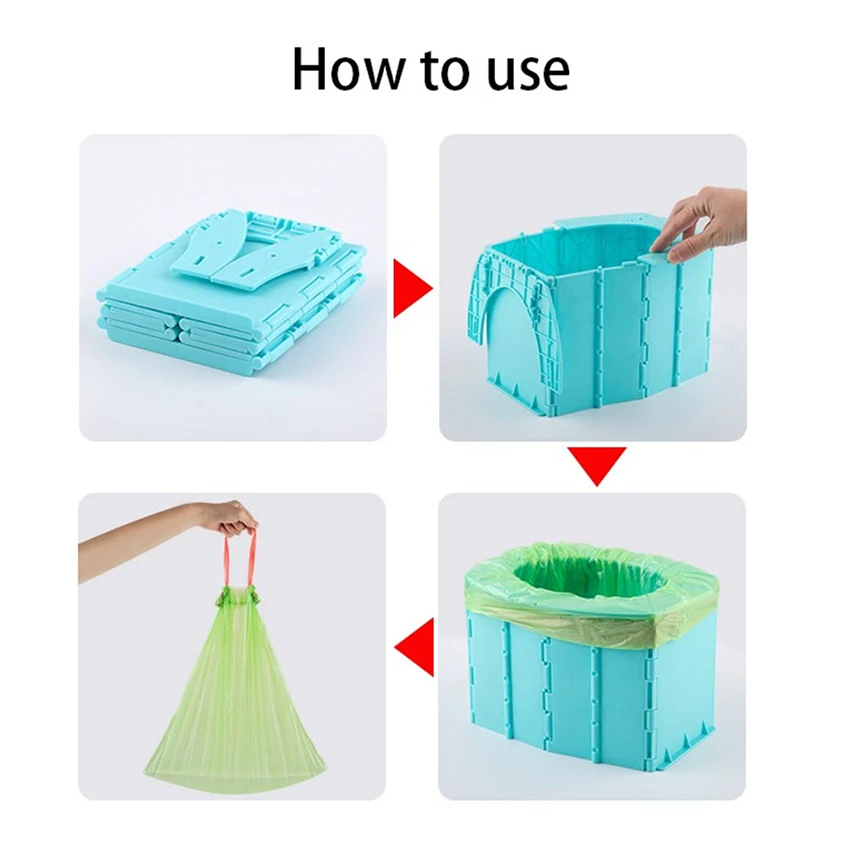 How to use