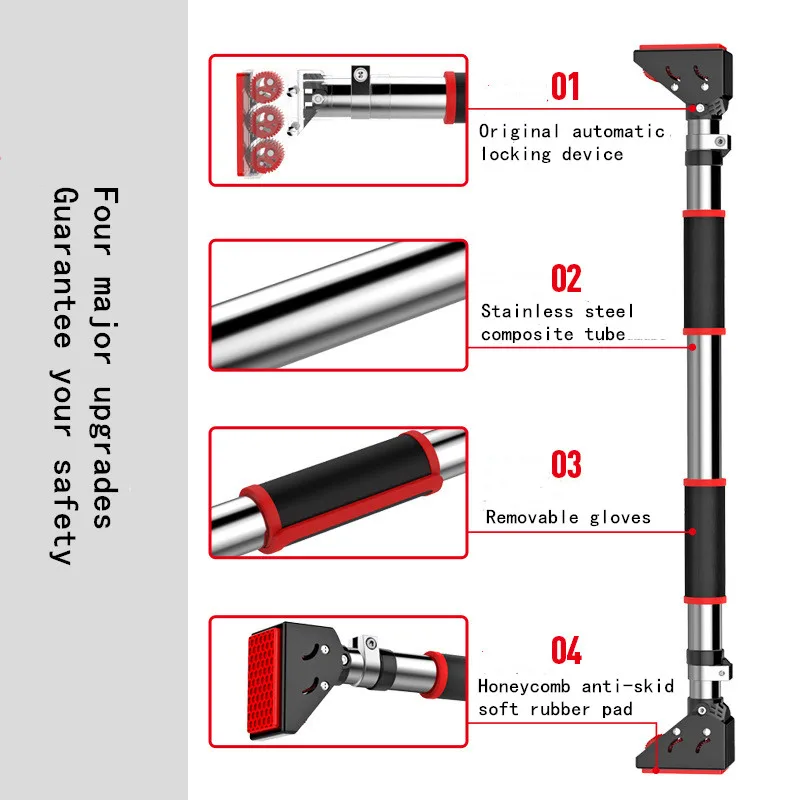 Four major upgrades
Guarantee your safety

01
Original automatic locking device

02
Stainless steel composite tube

03
Removable gloves

04
Honeycomb anti-skid soft rubber pad