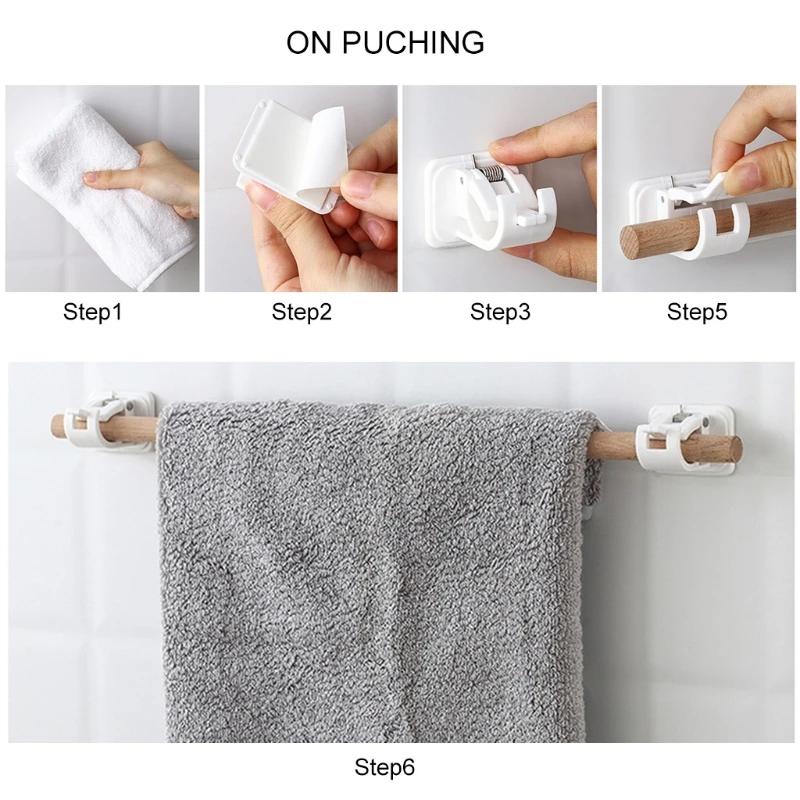 ON PUCHING

Step1

Step2

Step3

Step5

Step6