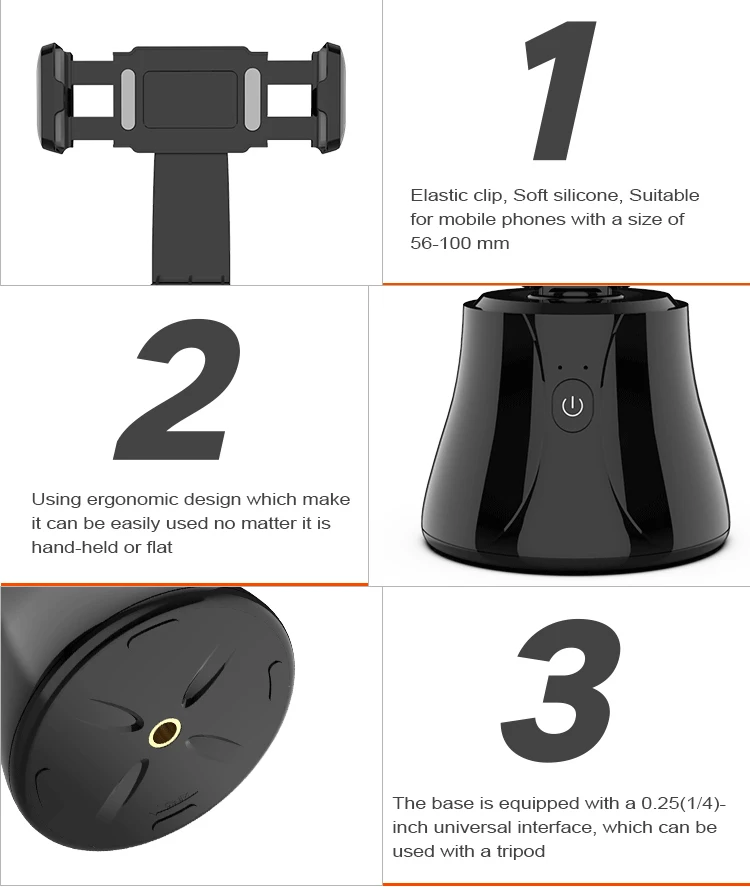 1

Elastic clip, Soft silicone, Suitable for mobile phones with a size of 56-100 mm

2

Using ergonomic design which make it can be easily used no matter it is hand-held or flat

3

The base is equipped with a 0.25(1/4)-inch universal interface, which can be used with a tripod