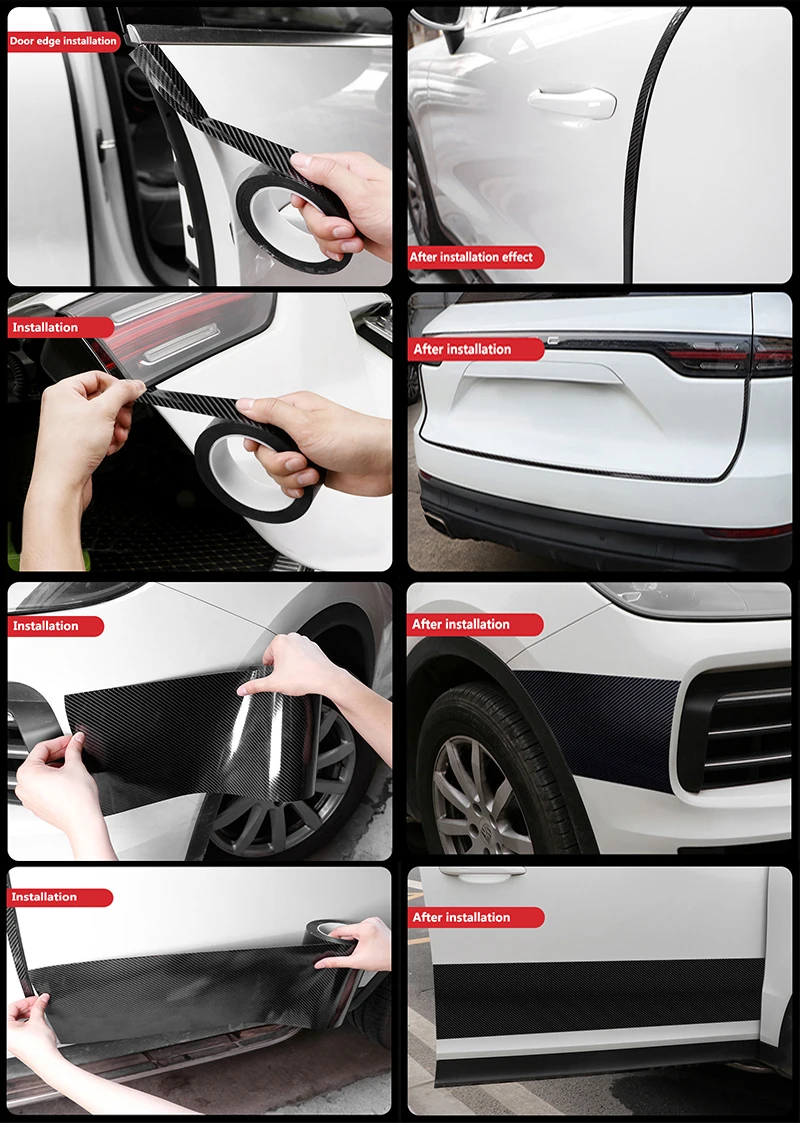 Door edge installation

After installation effect

Installation

After installation

Installation

After installation

Installation

After installation