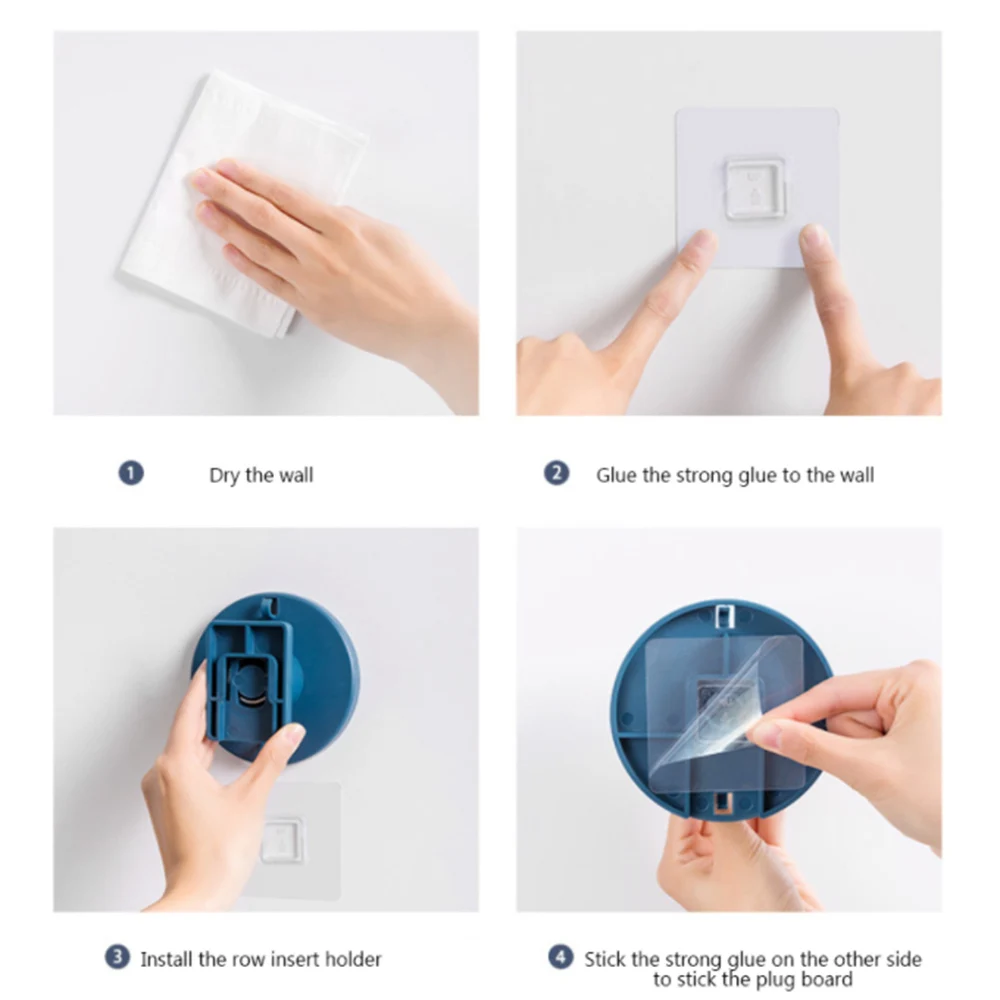 1 Dry the wall

2 Glue the strong glue to the wall

3 Install the row insert holder

4 Stick the strong glue on the other side to stick the plug board