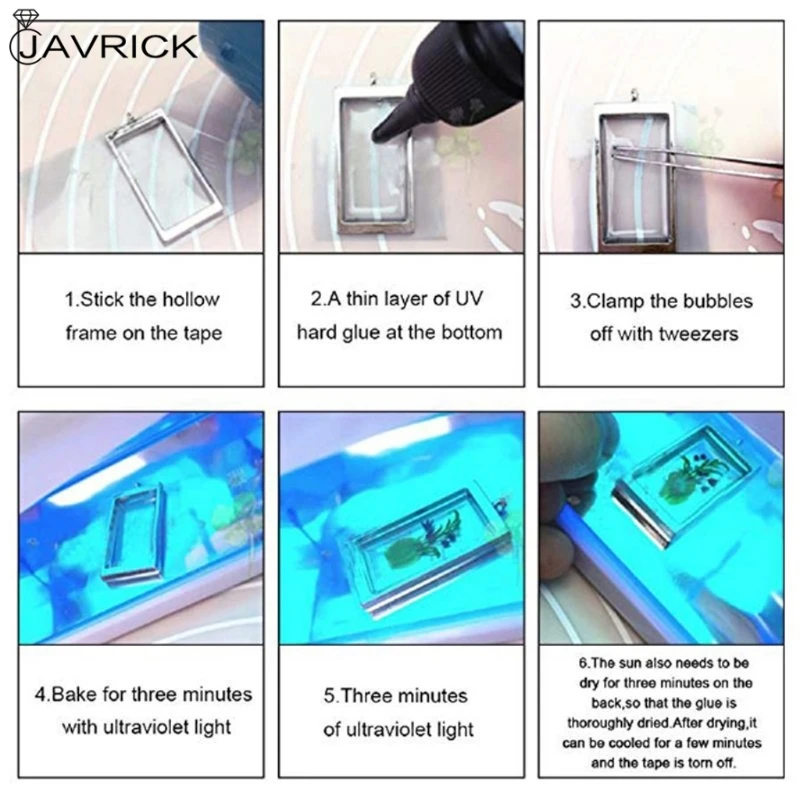 JAVRICK

1.Stick the hollow frame on the tape

2.A thin layer of UV hard glue at the bottom

3.Clamp the bubbles off with tweezers

4.Bake for three minutes with ultraviolet light

5.Three minutes of ultraviolet light

6.The sun also needs to be dry for three minutes on the back,so that the glue is thoroughly dried.After drying,it can be cooled for a few minutes and the tape is torn off.