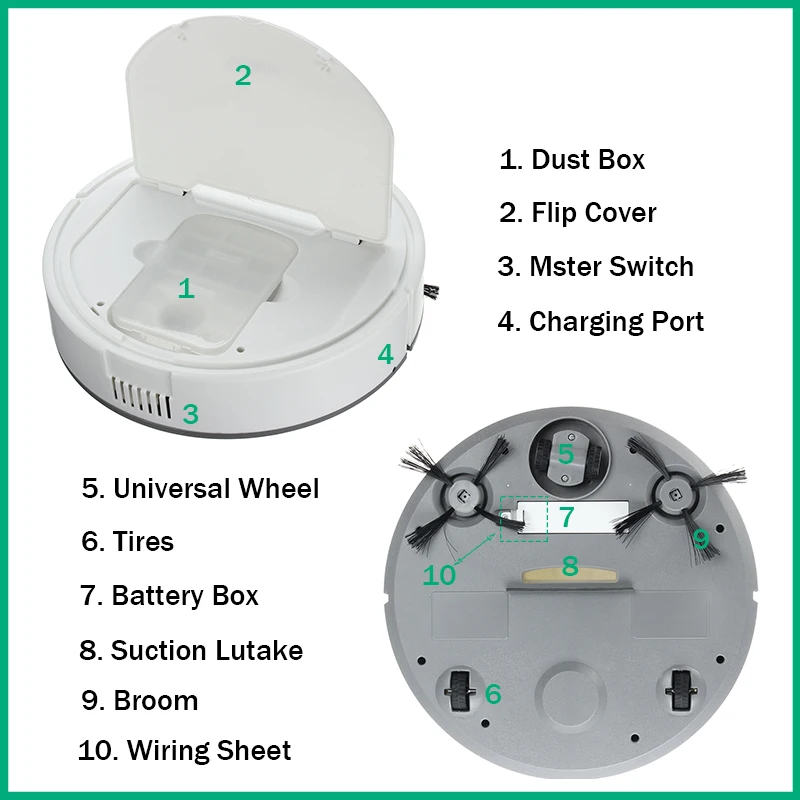 2

1

4

3

1. Dust Box
2. Flip Cover
3. Mster Switch
4. Charging Port

5

7

9

10

8

6

5. Universal Wheel
6. Tires
7. Battery Box
8. Suction Lutake
9. Broom
10. Wiring Sheet