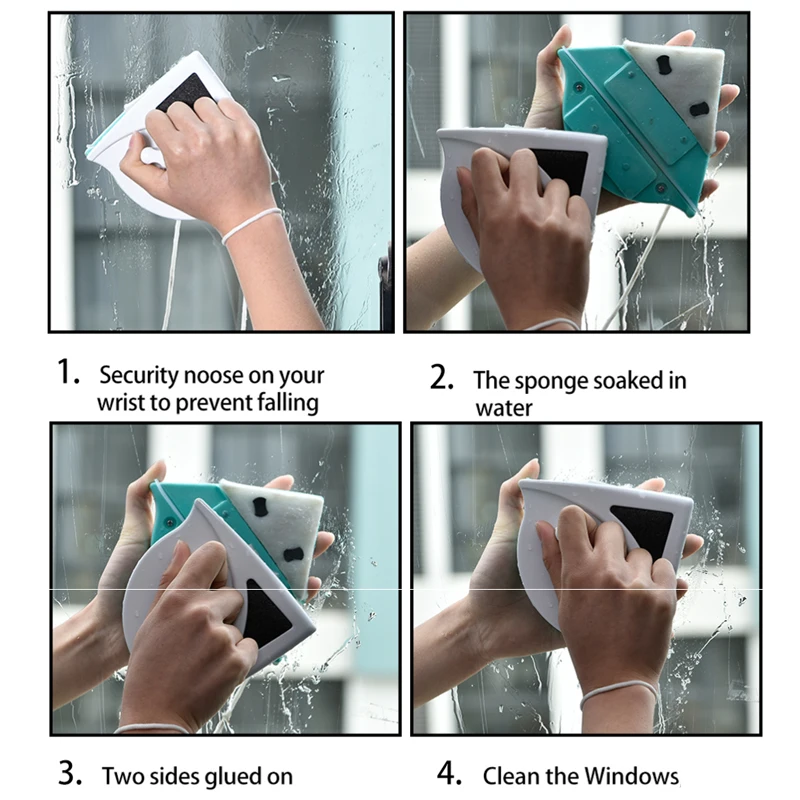 1. Security noose on your wrist to prevent falling

2. The sponge soaked in water

3. Two sides glued on

4. Clean the Windows