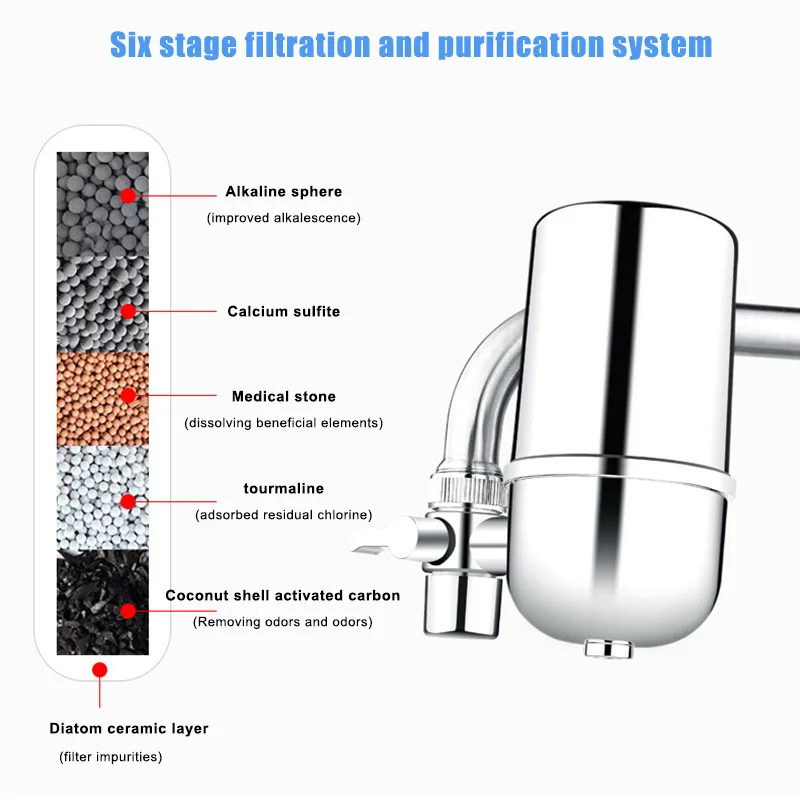 Six stage filtration and purification system

Alkaline sphere
(improved alkalescence)

Calcium sulfite

Medical stone
(dissolving beneficial elements)

tourmaline
(adsorbed residual chlorine)

Coconut shell activated carbon
(Removing odors and odors)

Diatom ceramic layer
(filter impurities)