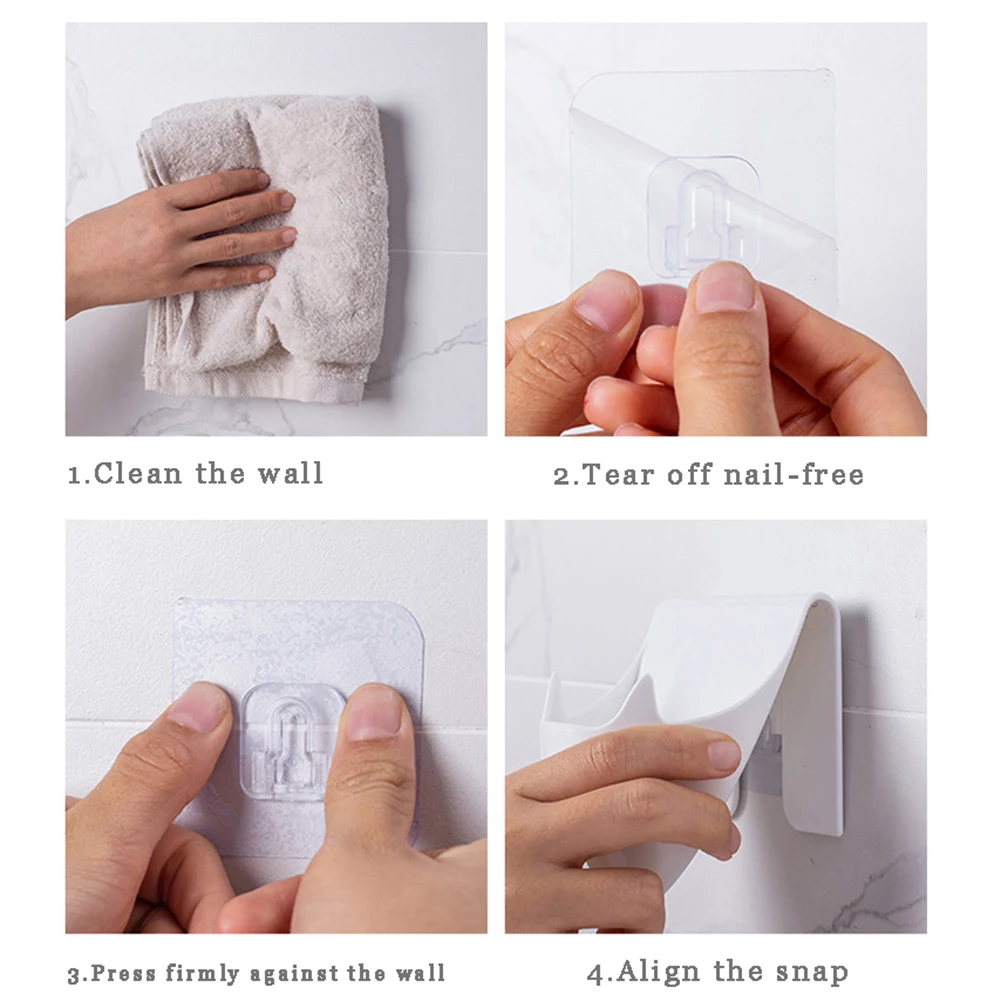 1.Clean the wall

2.Tear off nail-free

3.Press firmly against the wall

4.Align the snap