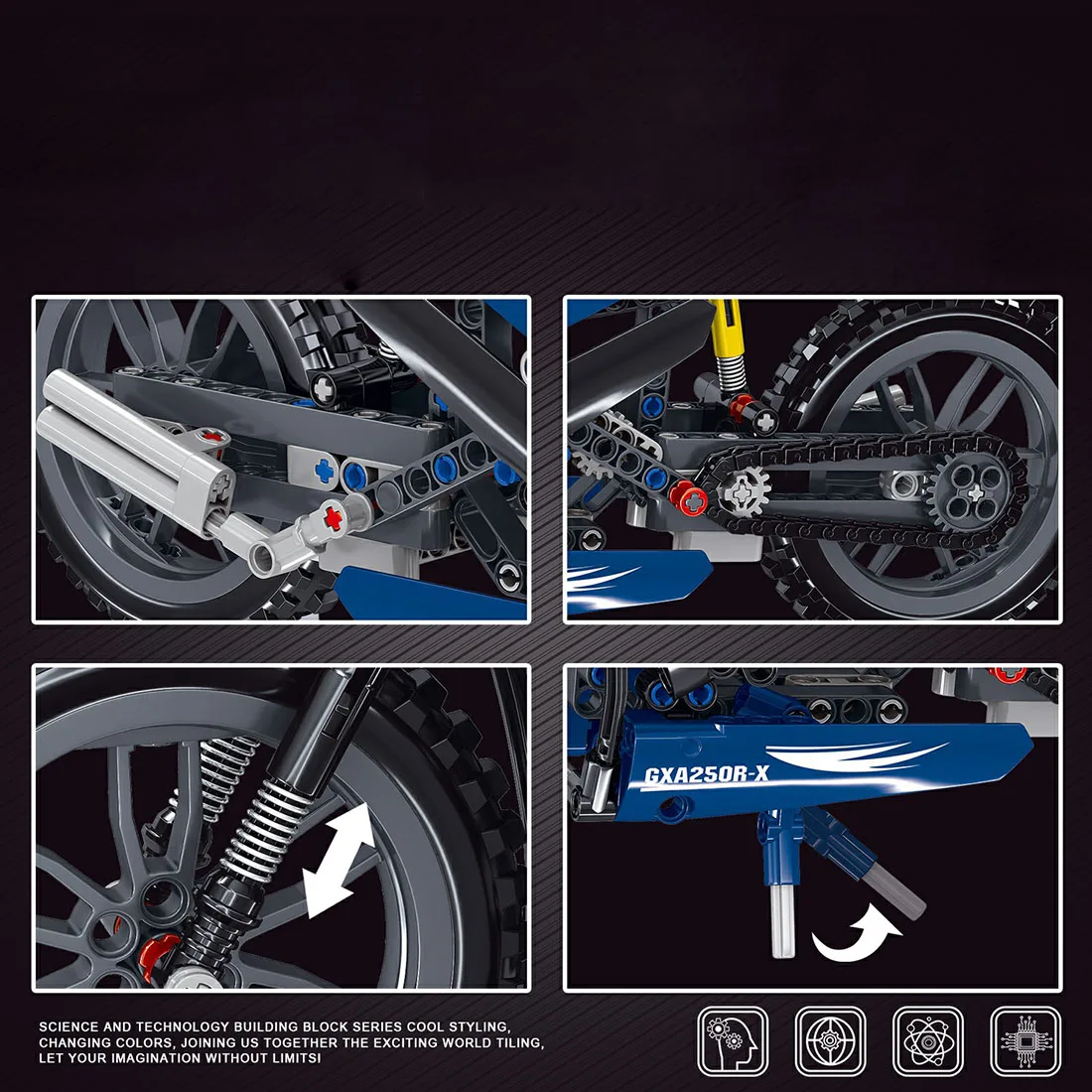 GXA250R-X

SCIENCE AND TECHNOLOGY BUILDING BLOCK SERIES COOL STYLING, CHANGING COLORS, JOINING US TOGETHER THE EXCITING WORLD TILING, LET YOUR IMAGINATION WITHOUT LIMITS!