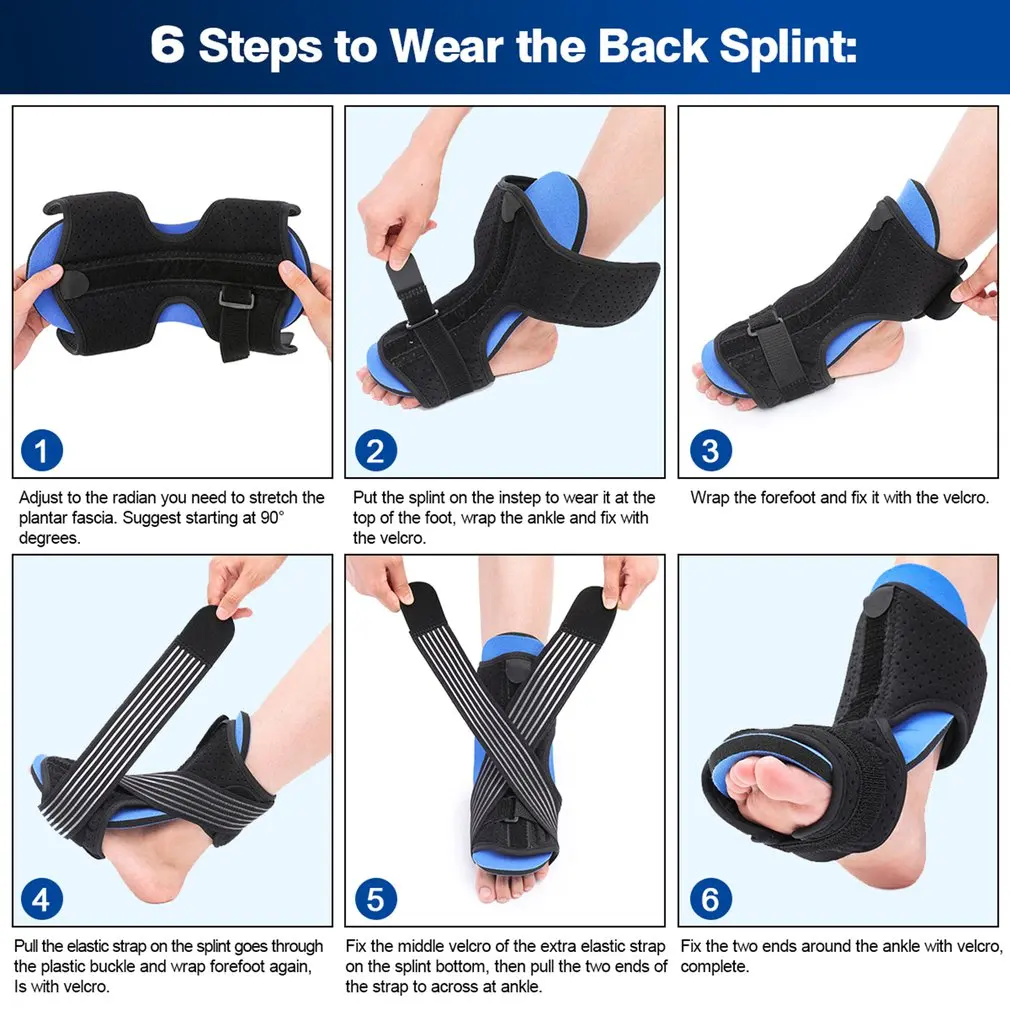 6 Steps to Wear the Back Splint:

1

Adjust to the radian you need to stretch the plantar fascia. Suggest starting at 90° degrees.

2

Put the splint on the instep to wear it at the top of the foot, wrap the ankle and fix with the velcro.

3

Wrap the forefoot and fix it with the velcro.

4

Pull the elastic strap on the splint goes through the plastic buckle and wrap forefoot again, Is with velcro.

5

Fix the middle velcro of the extra elastic strap on the splint bottom, then pull the two ends of the strap to across at ankle.

6

Fix the two ends around the ankle with velcro, complete.