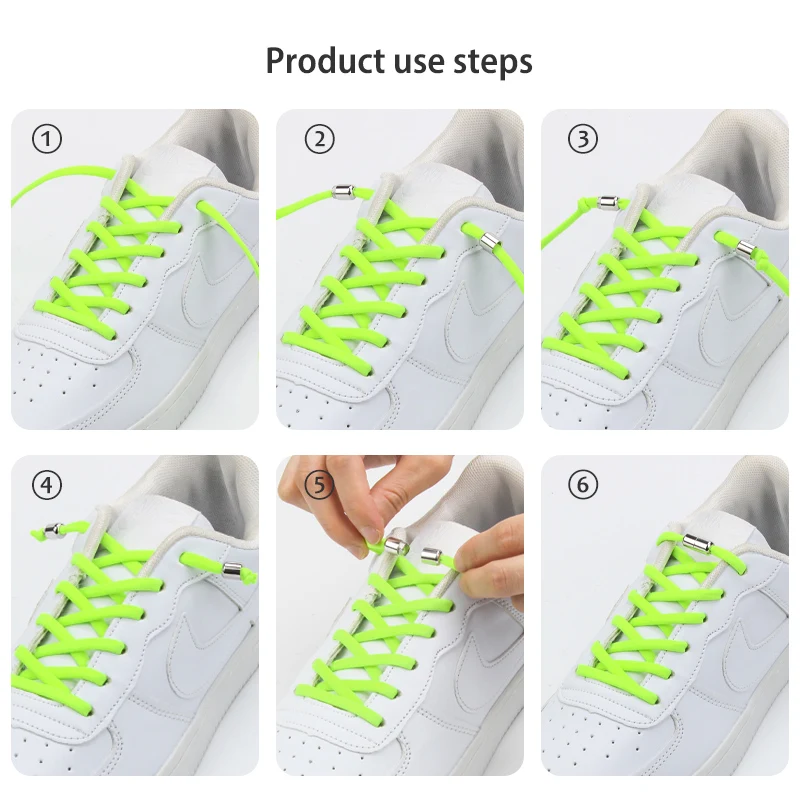 Product use steps

①

②

③

④

⑤

⑥