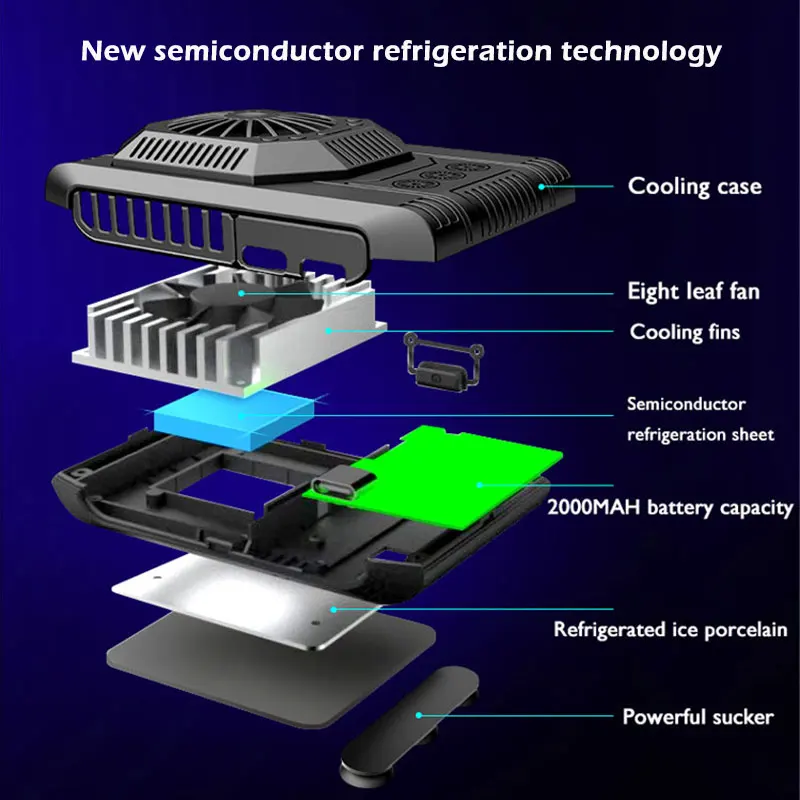 New semiconductor refrigeration technology

Cooling case

Eight leaf fan

Cooling fins

Semiconductor refrigeration sheet

2000MAH battery capacity

Refrigerated ice porcelain

Powerful sucker