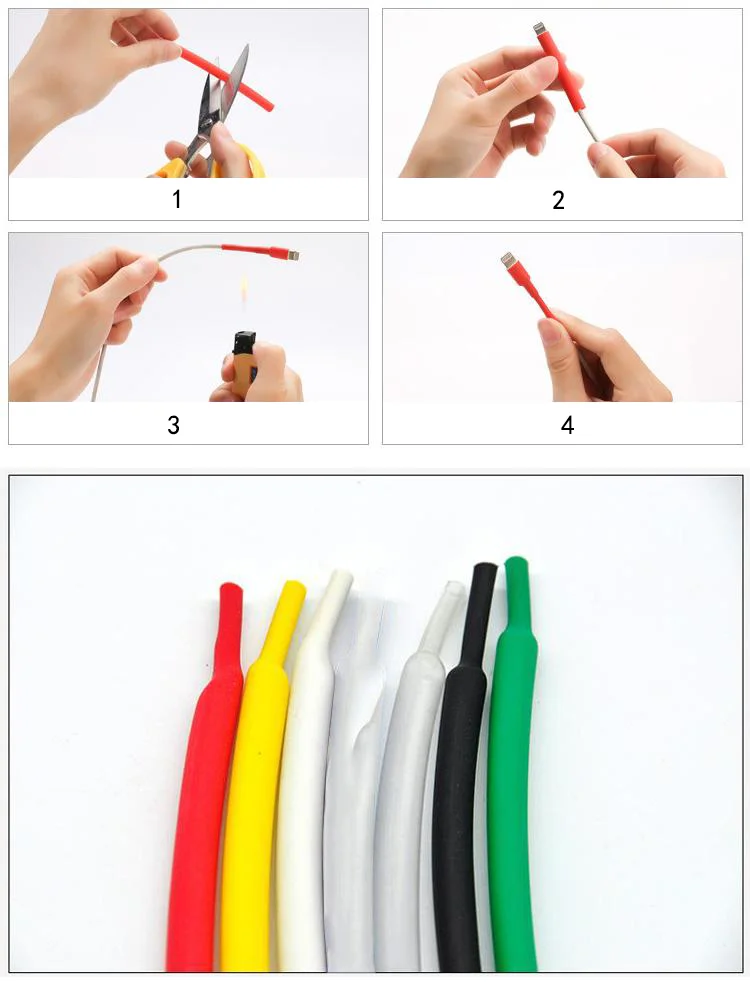 1

2

3

4