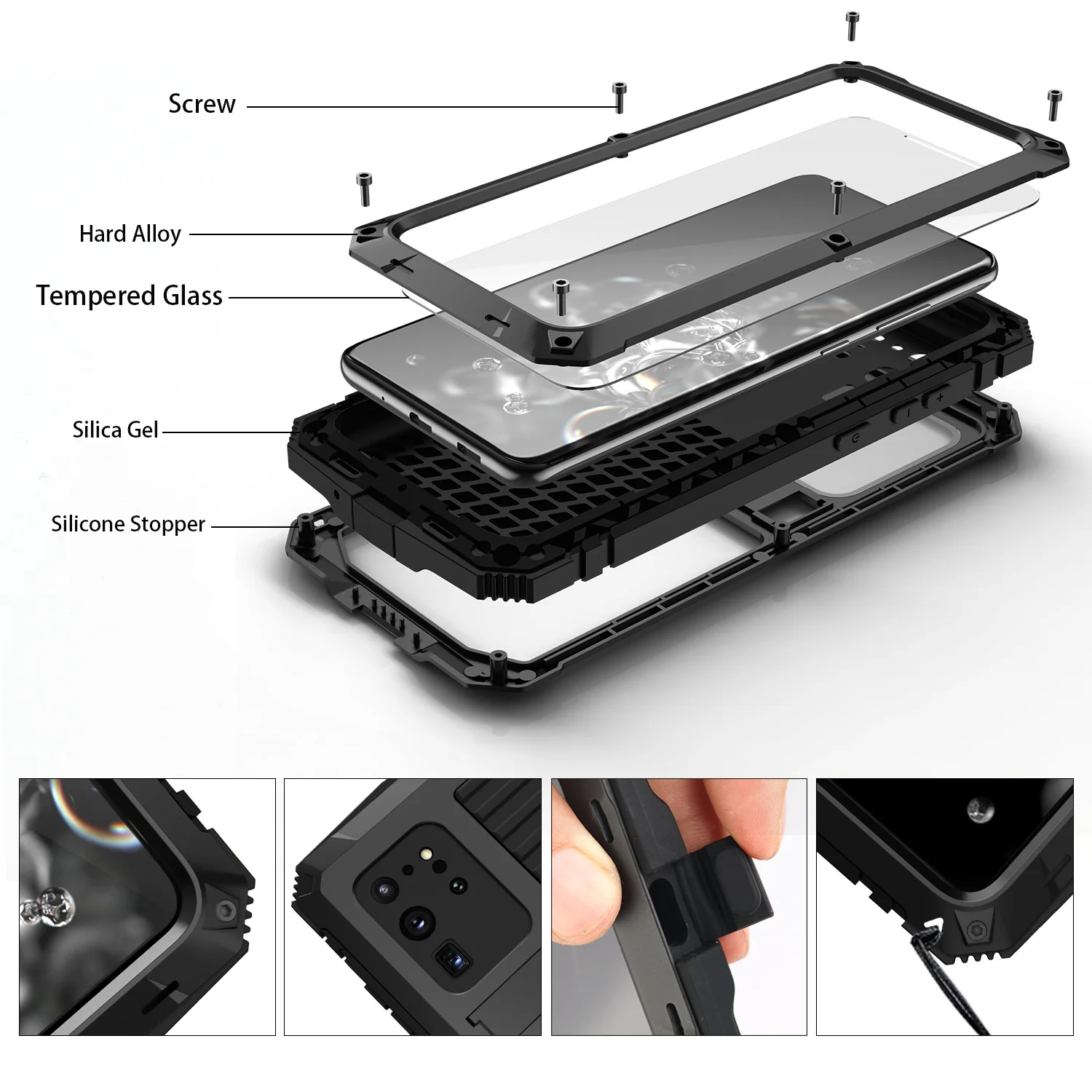 Screw

Hard Alloy

Tempered Glass

Silica Gel

Silicone Stopper