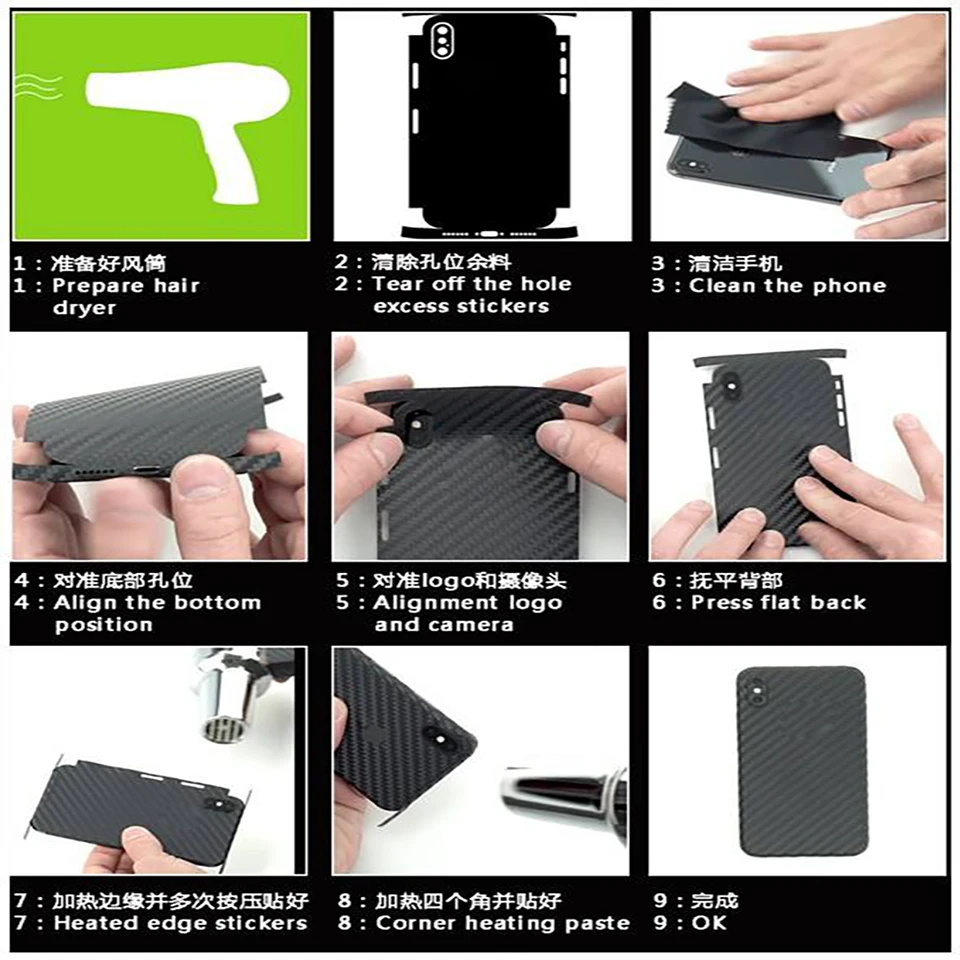 1：准备好风筒
1：Prepare hair dryer

2：清除孔位余料
2：Tear off the hole excess stickers

3：清洁手机
3：Clean the phone

4：对准底部孔位
4：Align the bottom position

5：对准logo和摄像头
5：Alignment logo and camera

6：抚平背部
6：Press flat back

7：加热边缘并多次按压贴好
7：Heated edge stickers

8：加热四个角并贴好
8：Corner heating paste

9：完成
9：OK