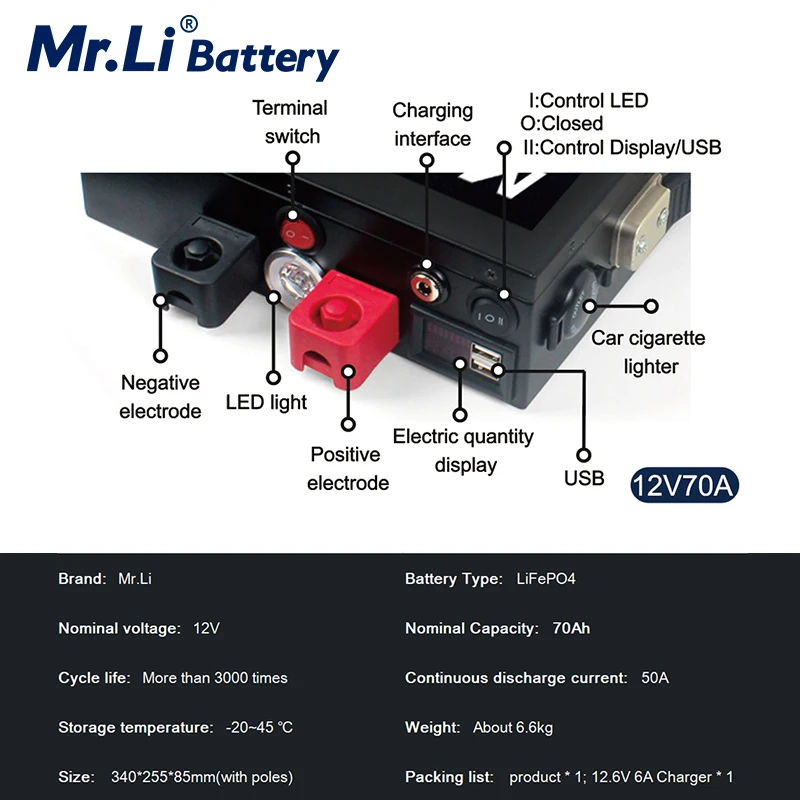 Mr.Li® Battery

Terminal switch

Charging interface

I:Control LED
O:Closed
II:Control Display/USB

Negative electrode

LED light

Positive electrode

Electric quantity display

USB

Car cigarette lighter

12V70A

Brand: Mr.Li

Nominal voltage: 12V

Cycle life: More than 3000 times

Storage temperature: -20~45 ℃

Size: 340*255*85mm(with poles)

Battery Type: LiFePO4

Nominal Capacity: 70Ah

Continuous discharge current: 50A

Weight: About 6.6kg

Packing list: product * 1; 12.6V 6A Charger * 1