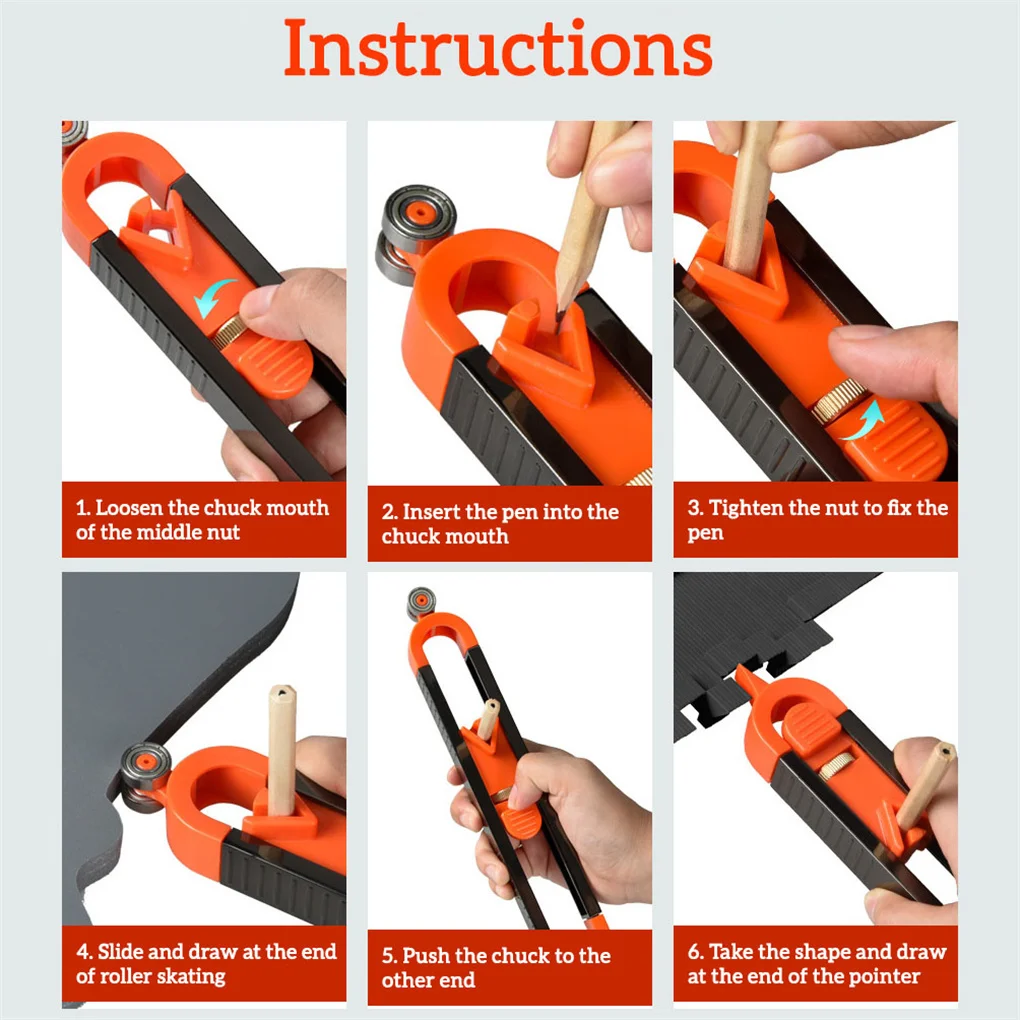 Instructions

1. Loosen the chuck mouth of the middle nut

2. Insert the pen into the chuck mouth

3. Tighten the nut to fix the pen

4. Slide and draw at the end of roller skating

5. Push the chuck to the other end

6. Take the shape and draw at the end of the pointer