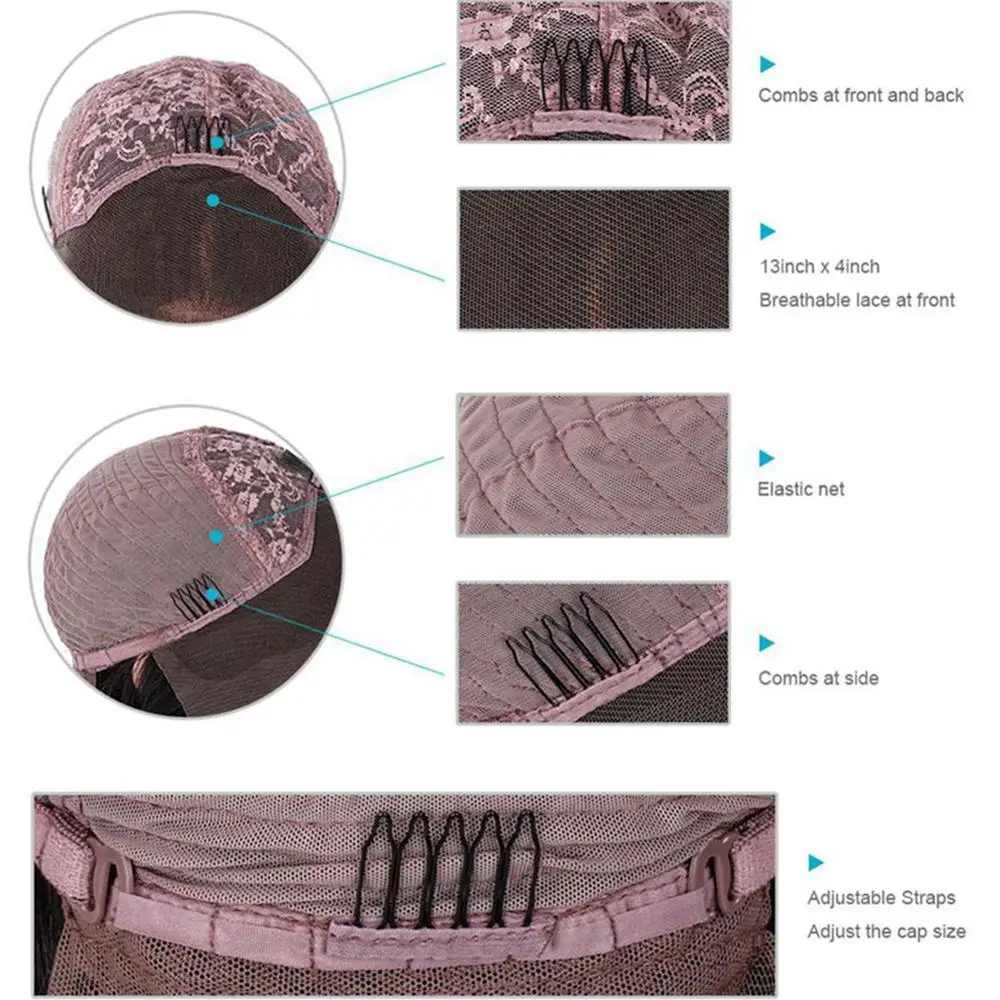 Combs at front and back

13inch x 4inch
Breathable lace at front

Elastic net

Combs at side

Adjustable Straps
Adjust the cap size