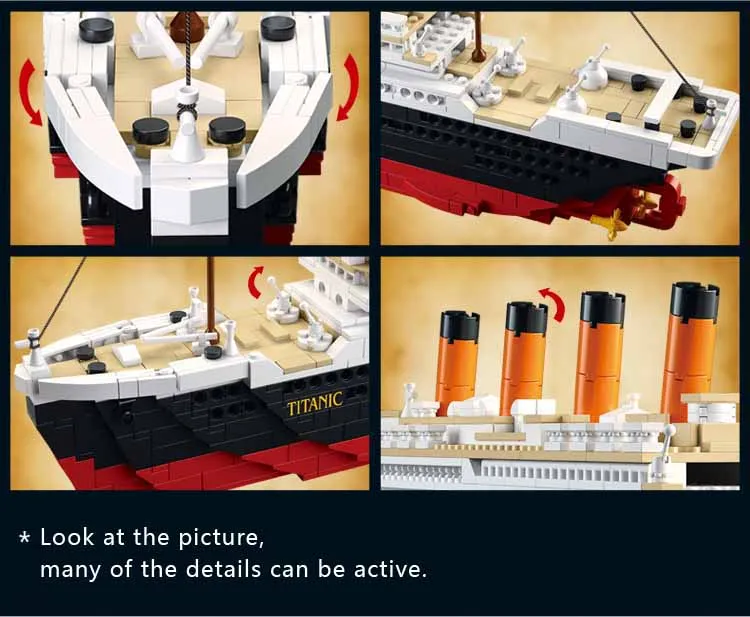 TITANIC

* Look at the picture,
many of the details can be active.