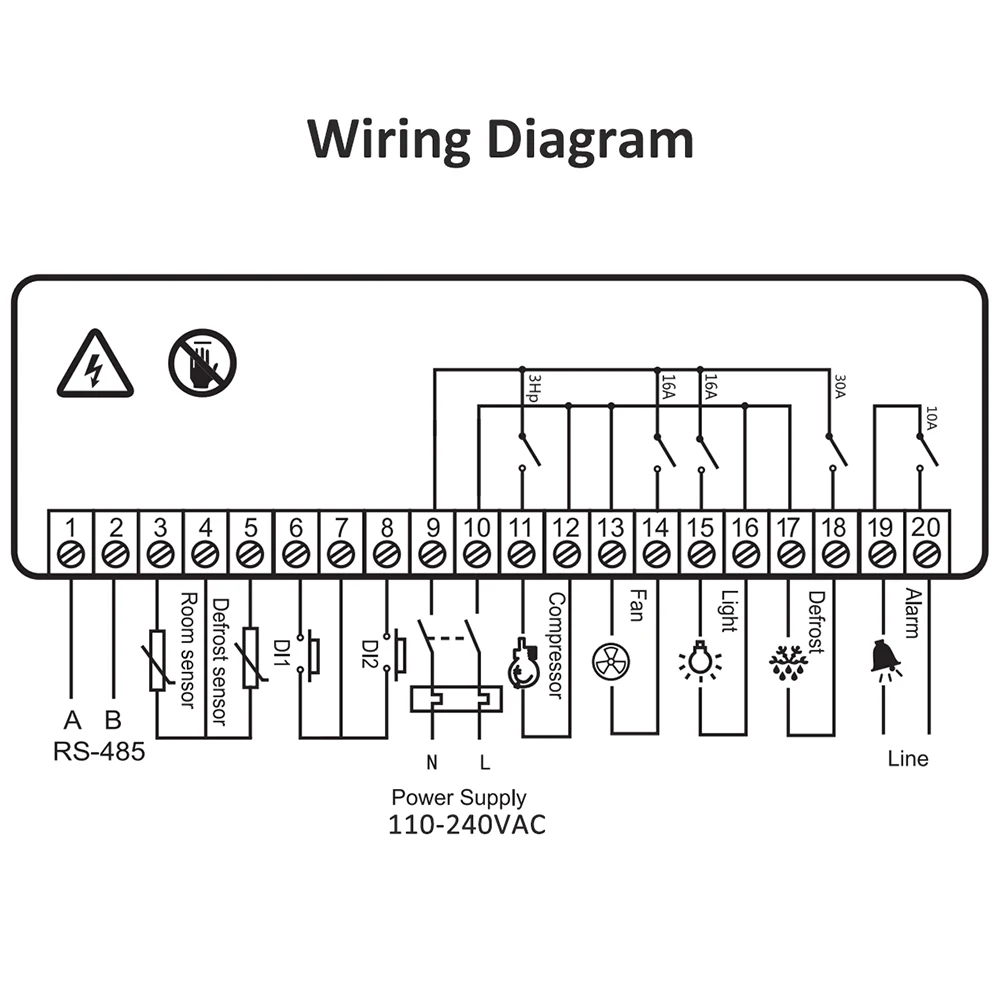 Wiring Diagram

3Hp
16A
16A
30A
10A

1 2 3 4 5 6 7 8 9 10 11 12 13 14 15 16 17 18 19 20

Room sensor
Defrost sensor
DI1
DI2
Compressor
Fan
Light
Defrost
Alarm

A B
RS-485

N L

Power Supply
110-240VAC

Line