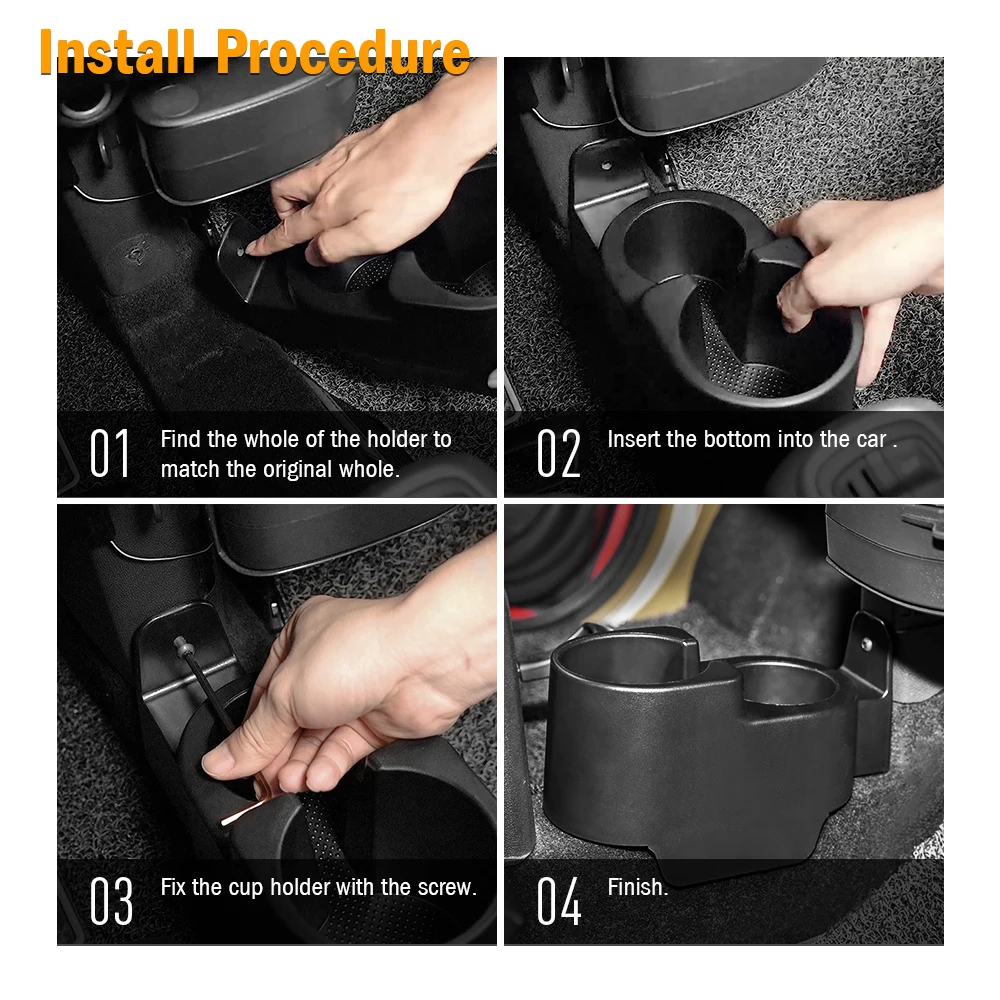 Install Procedure

01 Find the whole of the holder to match the original whole.

02 Insert the bottom into the car .

03 Fix the cup holder with the screw.

04 Finish.