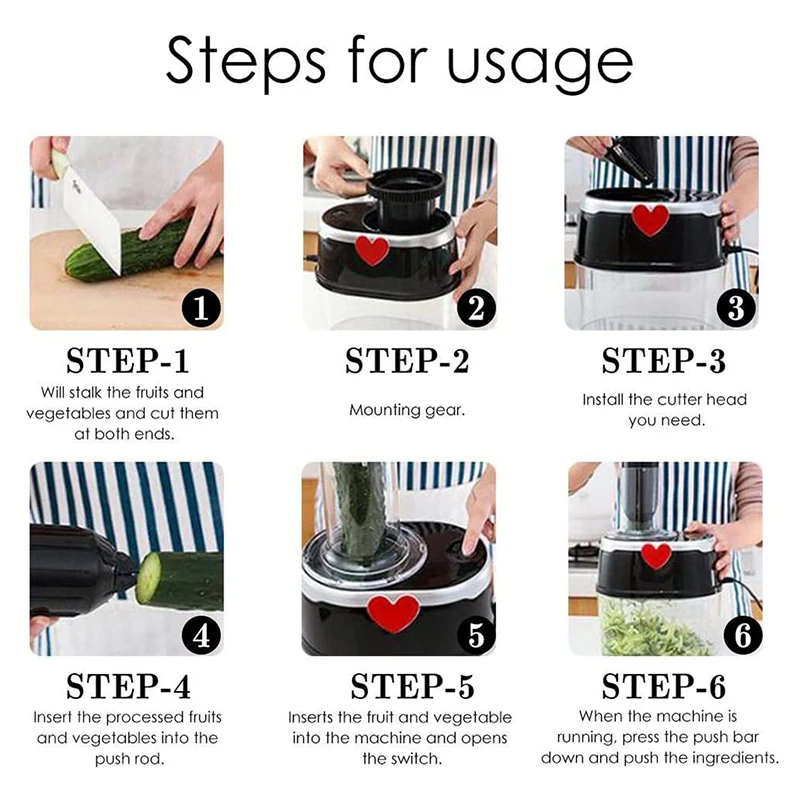 Steps for usage

1

STEP-1

Will stalk the fruits and vegetables and cut them at both ends.

2

STEP-2

Mounting gear.

3

STEP-3

Install the cutter head you need.

4

STEP-4

Insert the processed fruits and vegetables into the push rod.

5

STEP-5

Inserts the fruit and vegetable into the machine and opens the switch.

6

STEP-6

When the machine is running, press the push bar down and push the ingredients.