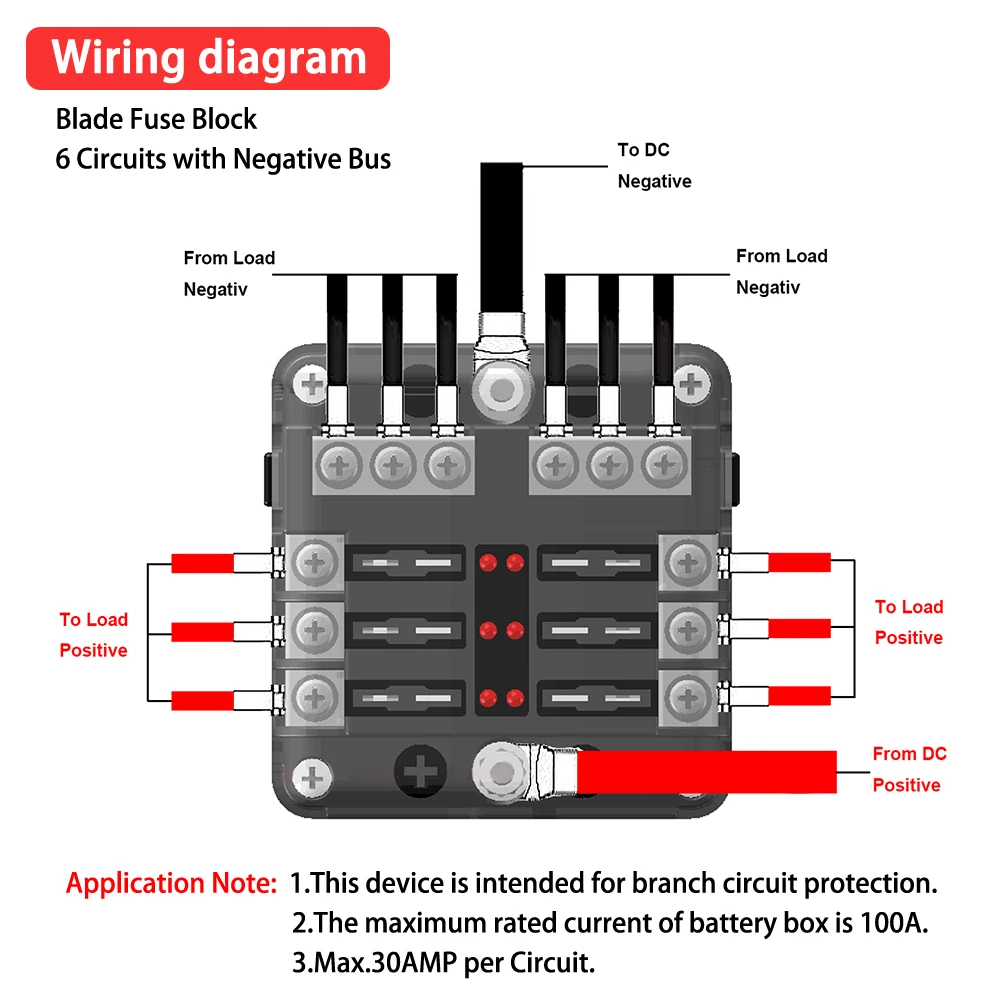 Wiring diagram

Blade Fuse Block
6 Circuits with Negative Bus

To DC Negative

From Load Negativ

From Load Negativ

To Load Positive

To Load Positive

From DC Positive

Application Note: 1.This device is intended for branch circuit protection.
2.The maximum rated current of battery box is 100A.
3.Max.30AMP per Circuit.