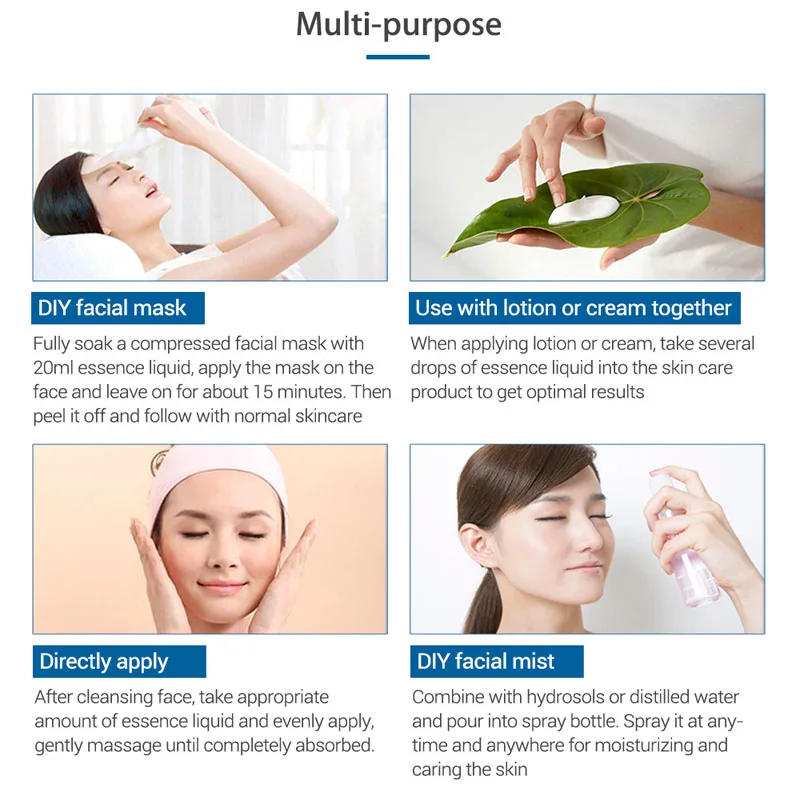 Multi-purpose

DIY facial mask

Fully soak a compressed facial mask with 20ml essence liquid, apply the mask on the face and leave on for about 15 minutes. Then peel it off and follow with normal skincare

Use with lotion or cream together

When applying lotion or cream, take several drops of essence liquid into the skin care product to get optimal results

Directly apply

After cleansing face, take appropriate amount of essence liquid and evenly apply, gently massage until completely absorbed.

DIY facial mist

Combine with hydrosols or distilled water and pour into spray bottle. Spray it at anytime and anywhere for moisturizing and caring the skin