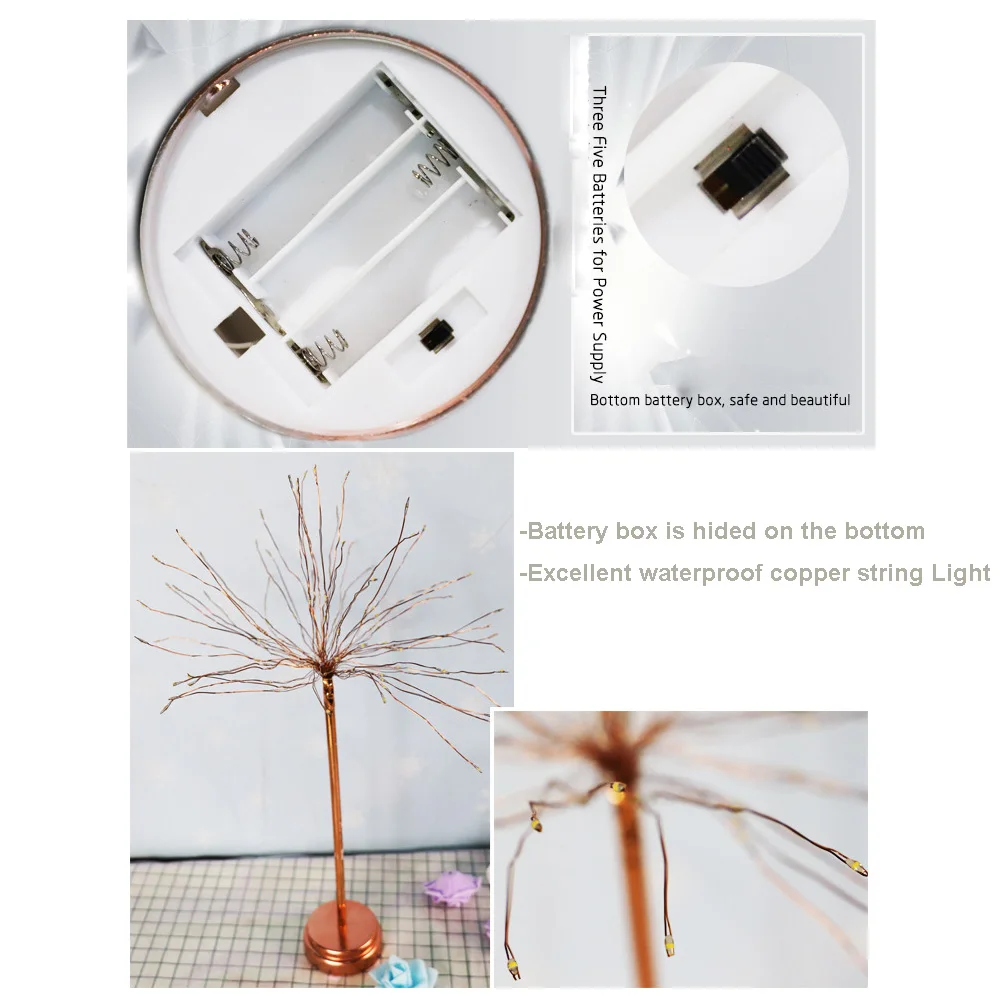 Three Five Batteries for Power Supply

Bottom battery box, safe and beautiful

-Battery box is hided on the bottom

-Excellent waterproof copper string Light